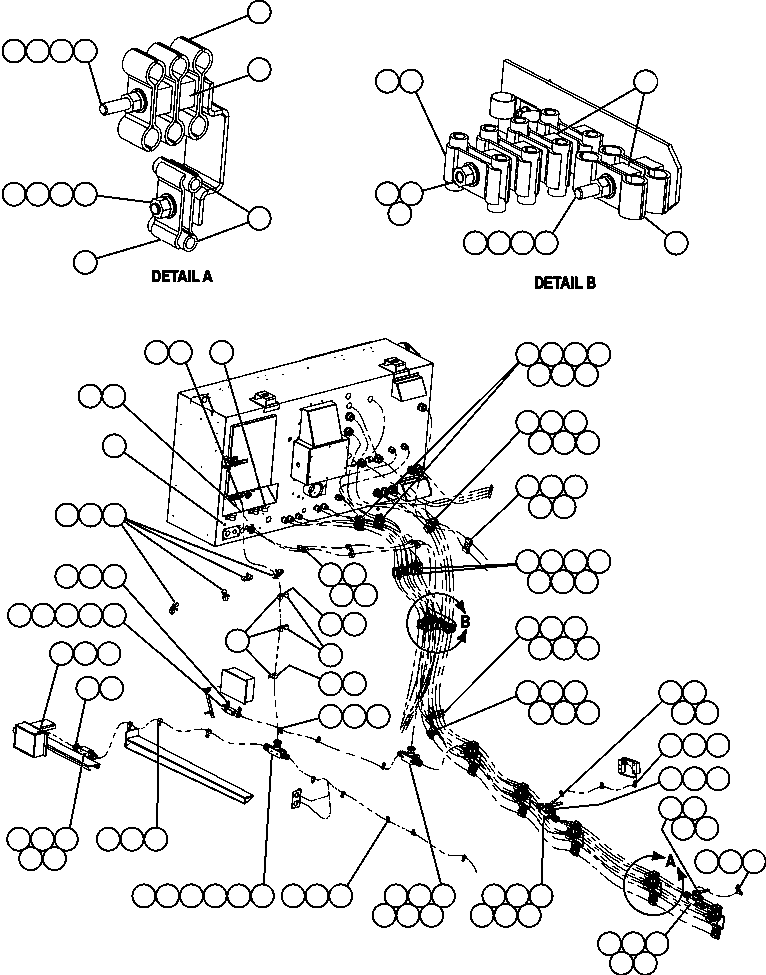 DETAIL A

DETAIL B

B

A