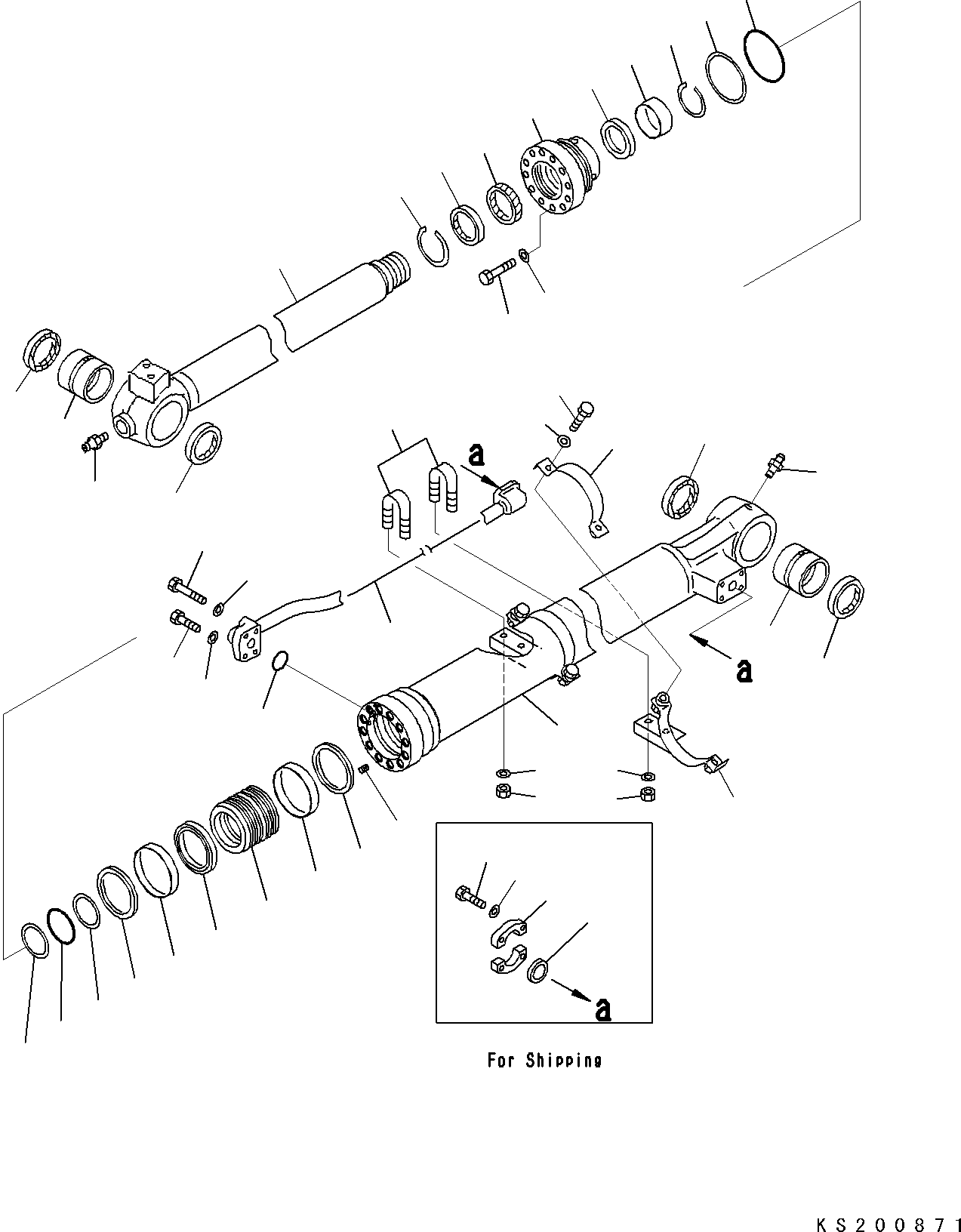 a

a

a

For Shipping

KS200871