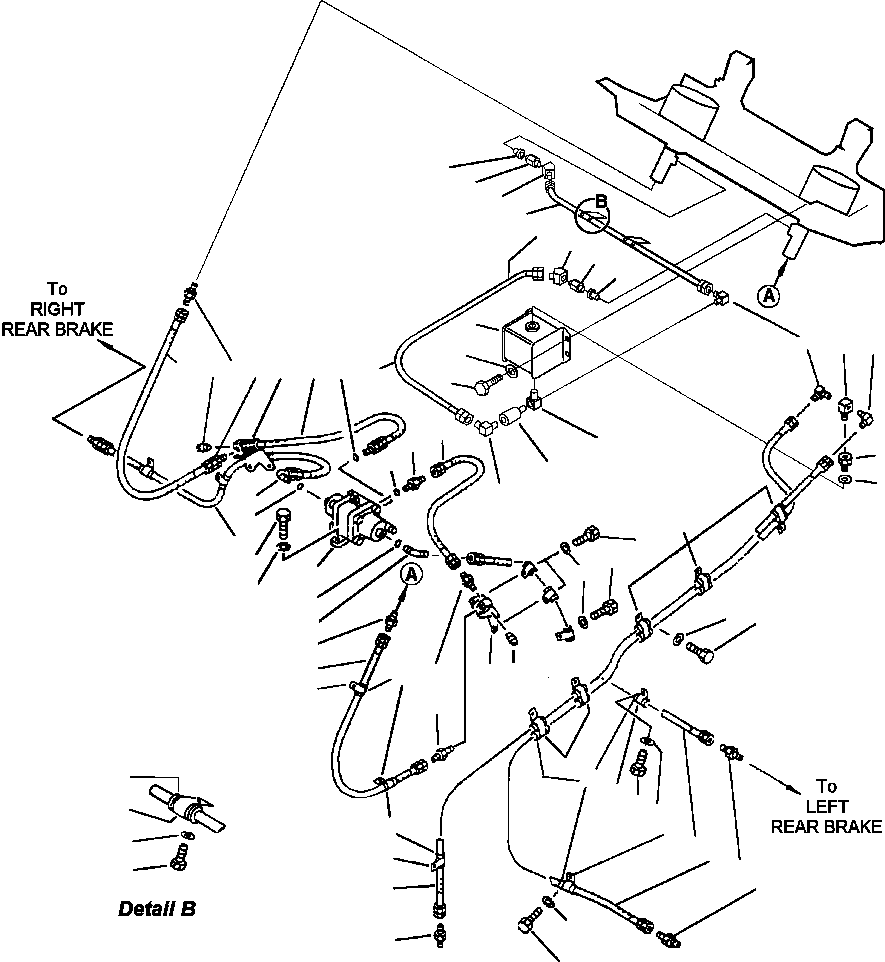 To RIGHT REAR BRAKE

B

A

A

To LEFT REAR BRAKE

Detail B