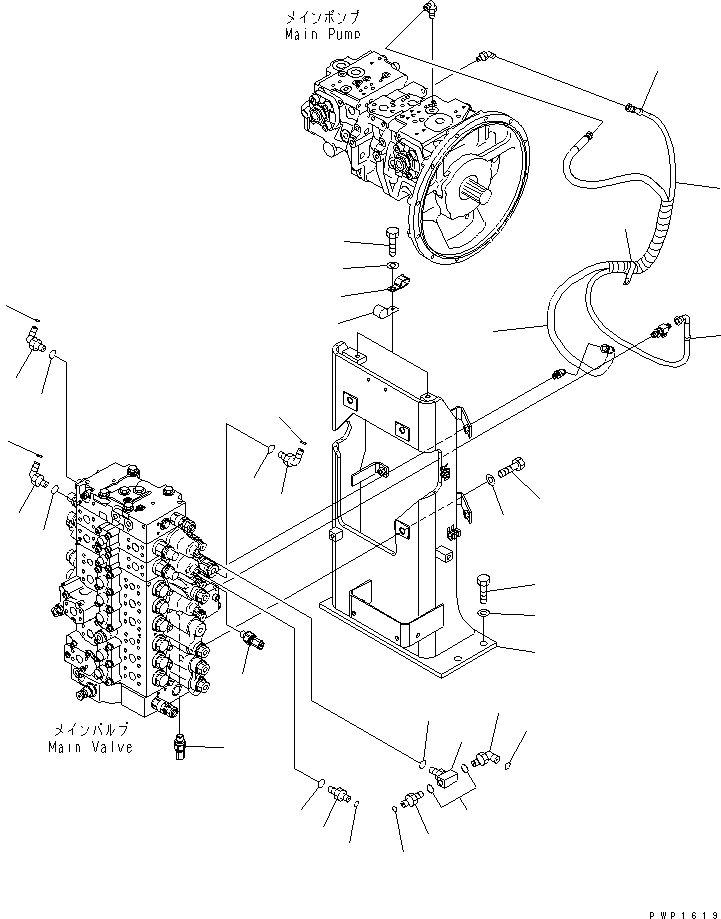 メインポンプ
Main Pump

メインバルブ
Main Valve

PWP1619