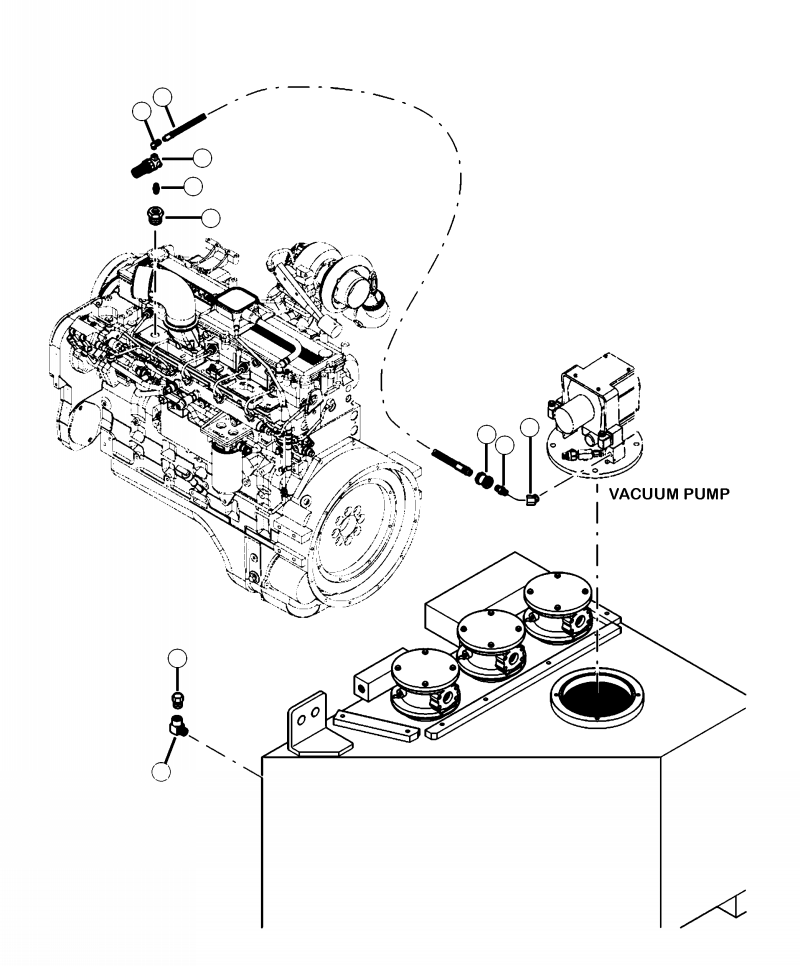 VACUUM PUMP