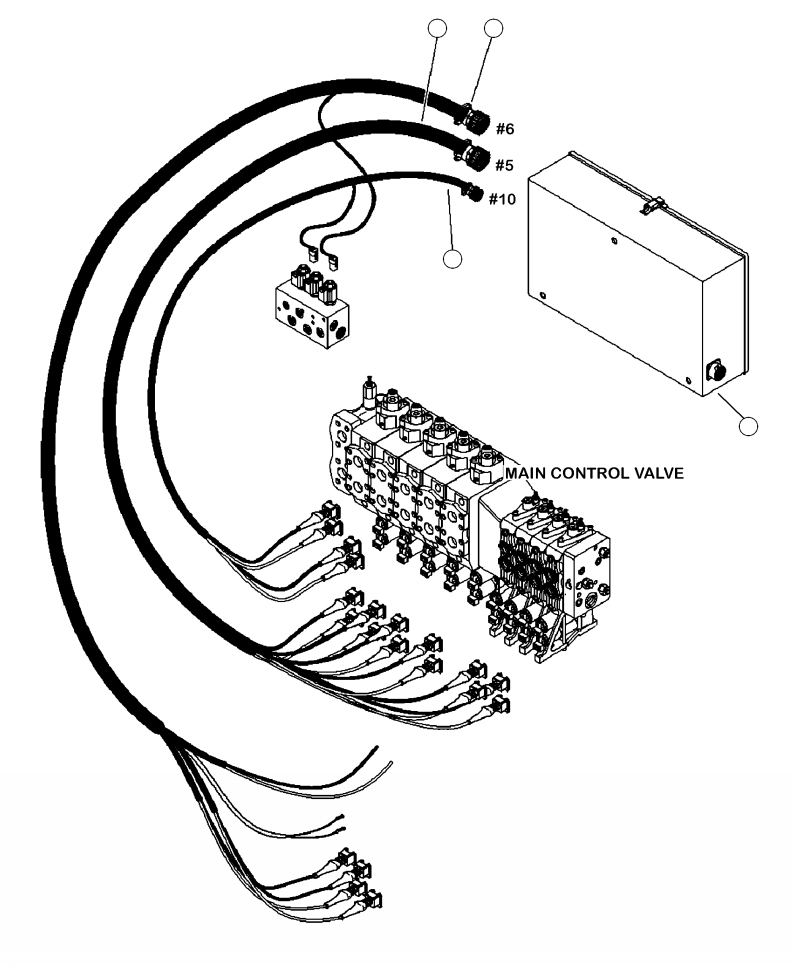 #6
#5
#10
MAIN CONTROL VALVE