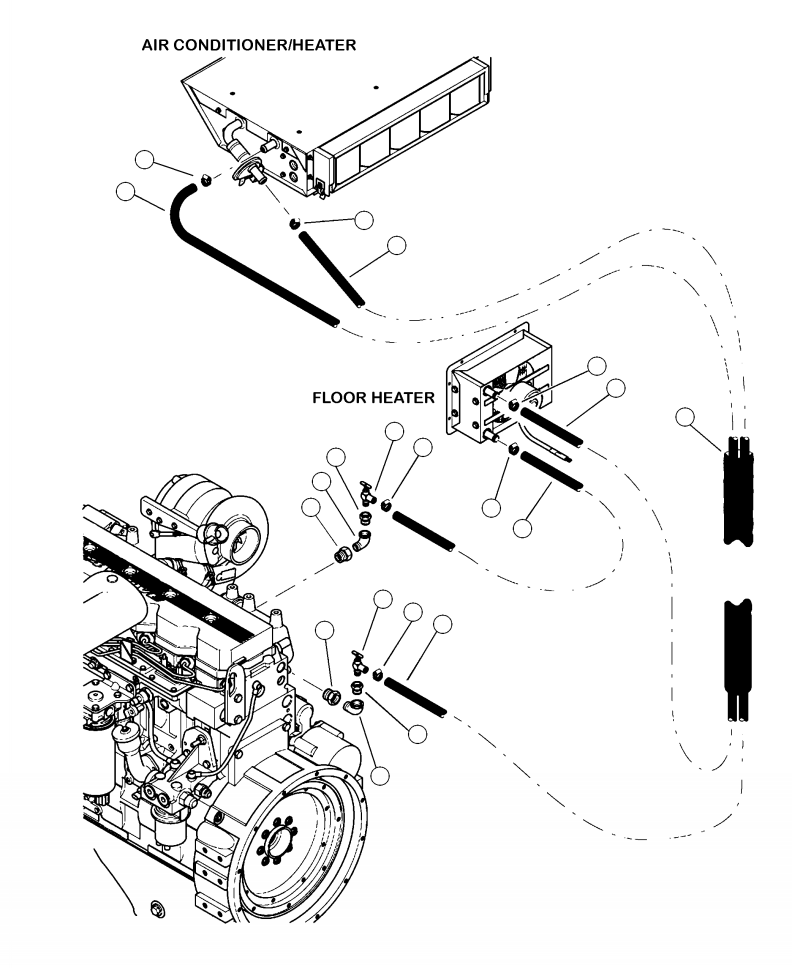 AIR CONDITIONER/HEATER

FLOOR HEATER