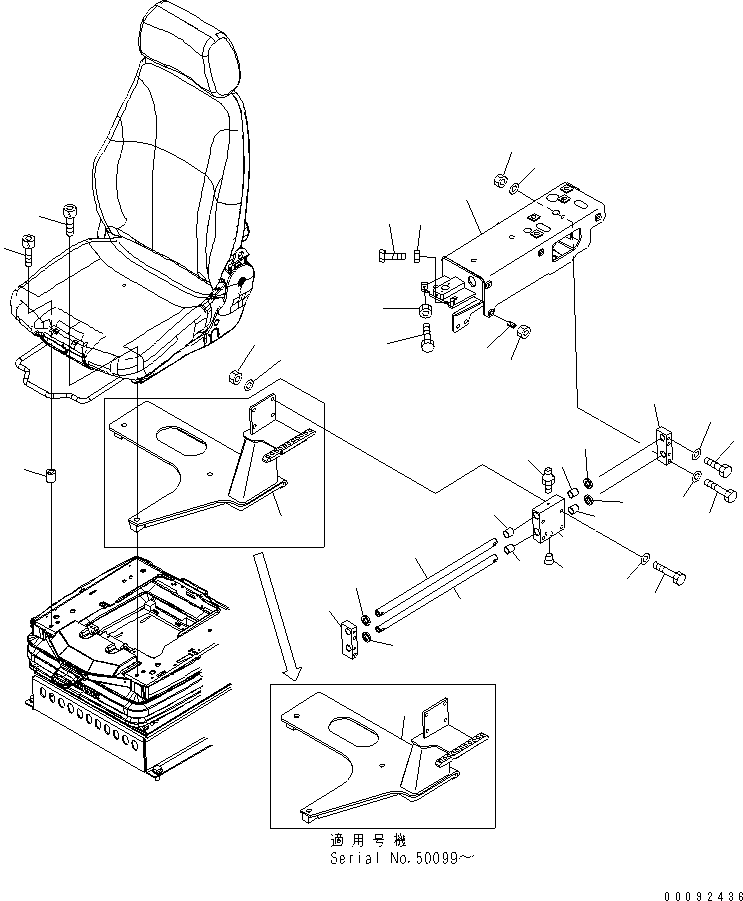 適用号機
Serial No.50099～

00092436