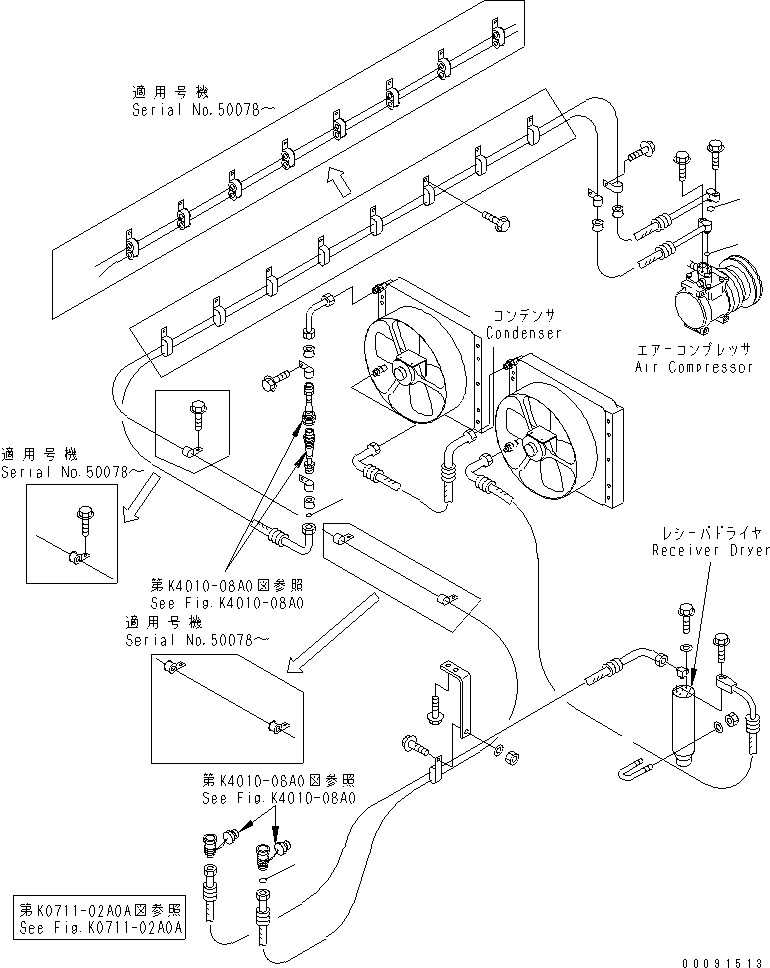 適用号機
Serial No.50078～

コンデンサ
Condenser

エアーコンプレッサ
Air Compressor

適用号機
Serial No.50078～

第K4010-08A0図参照
See Fig.K4010-08A0

適用号機
Serial No.50078～

レシーバドライヤ
Receiver Dryer

第K4010-08A0図参照
See Fig.K4010-08A0

第K0711-02A0A図参照
See Fig.K0711-02A0A

00091513