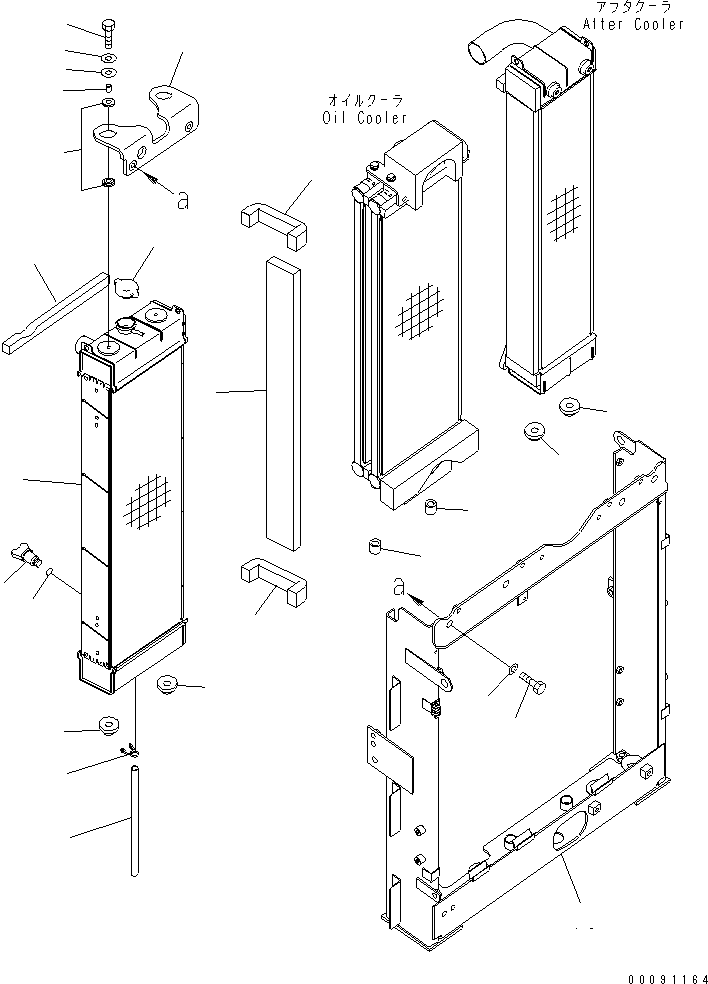 アフタクーラ
After Cooler

オイルクーラ
Oil Cooler

a

a

00091164