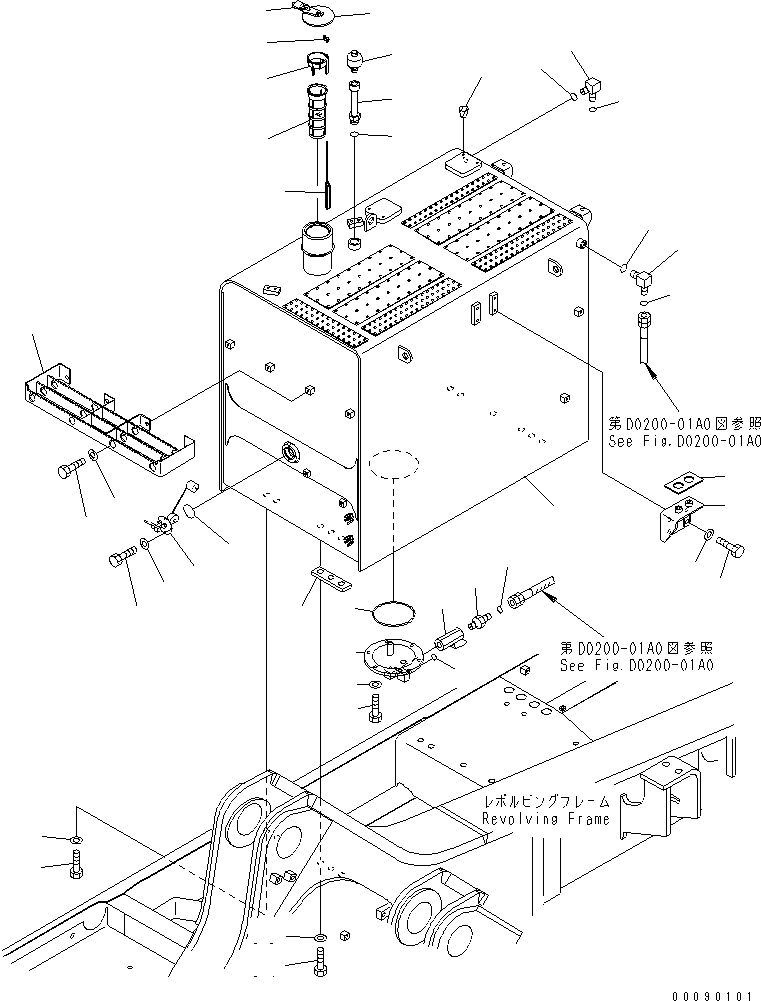 第D0200-01A0図参照
See Fig.D0200-01A0

第D0200-01A0図参照
See Fig.D0200-01A0

レボルビングフレーム
Revolving Frame

00090101