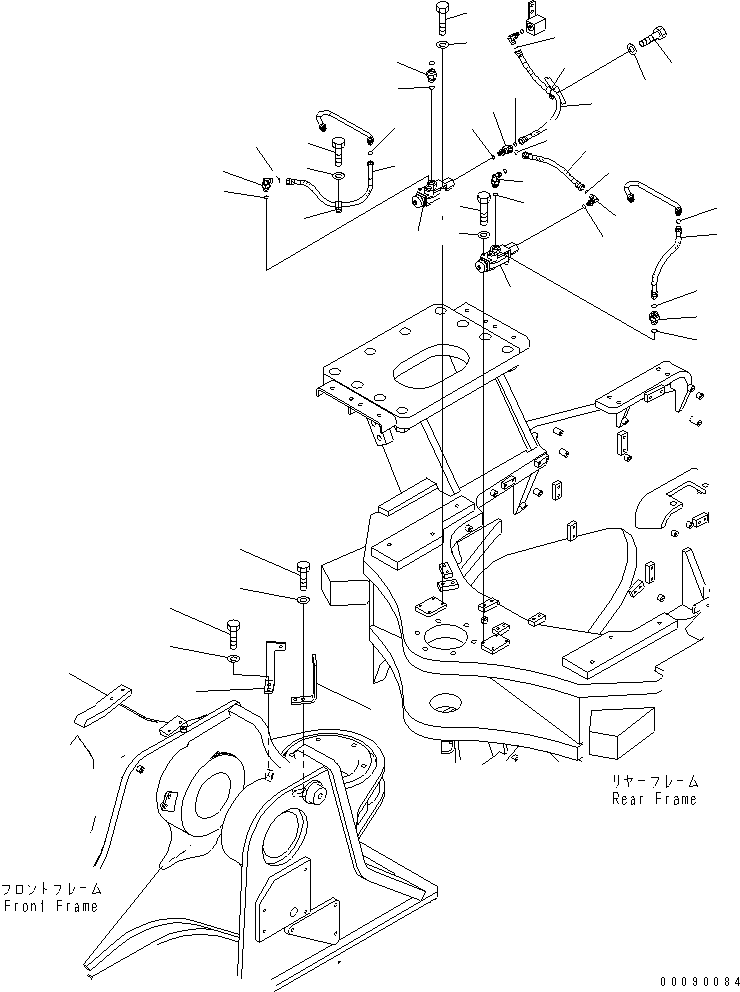 リヤーフレーム
Rear Frame

フロントフレーム
Front Frame

00090084