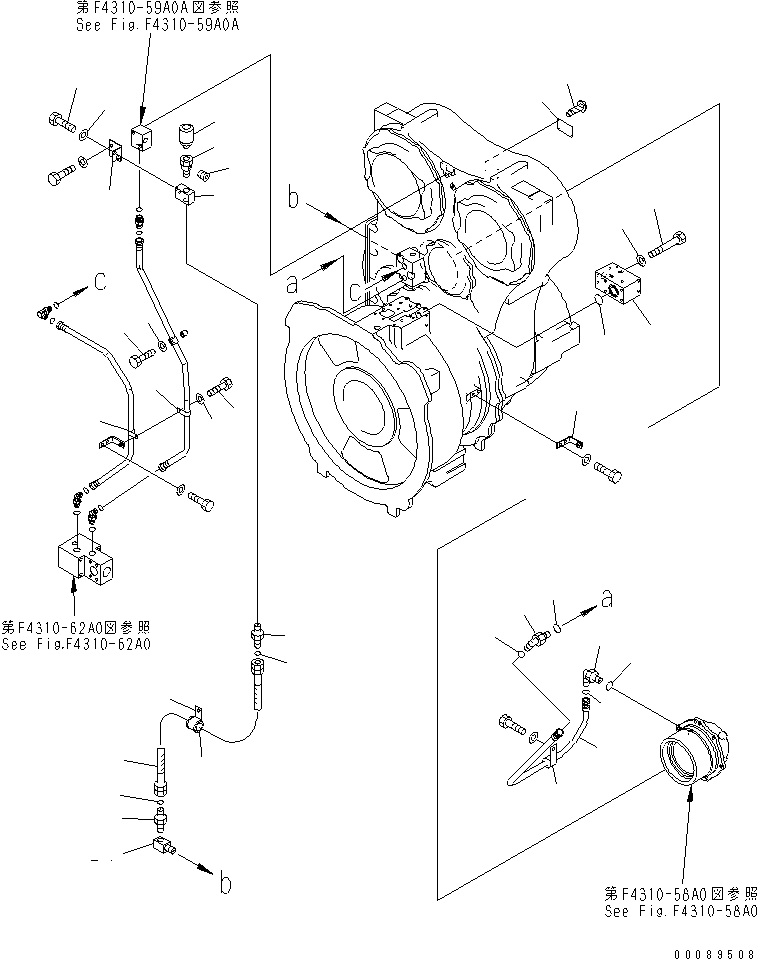 第F4310-59A0A図参照
See Fig.F4310-59A0A

b

a

c

c

第F4310-62A0図参照
See Fig.F4310-62A0

a

b

第F4310-58A0図参照
See Fig.F4310-58A0

00089508