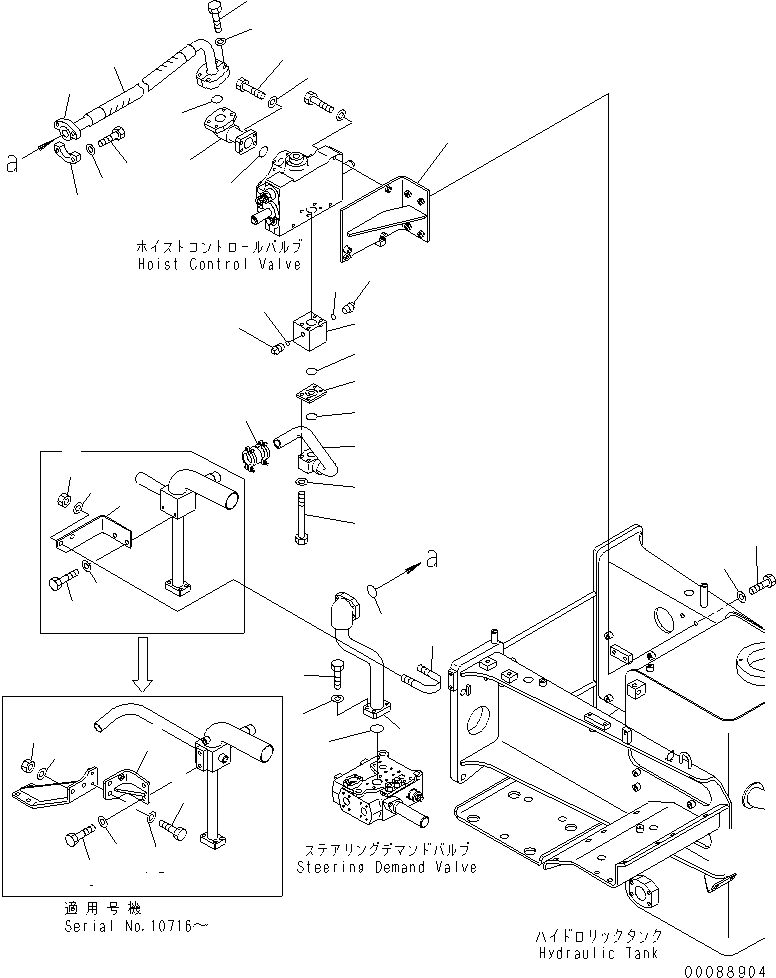 a

ホイストコントロールバルブ
Hoist Control Valve

a

ステアリングデマンドバルブ
Steering Demand Valve

適用号機
Serial No.10716～

ハイドロリックタンク
Hydraulic Tank

00088904