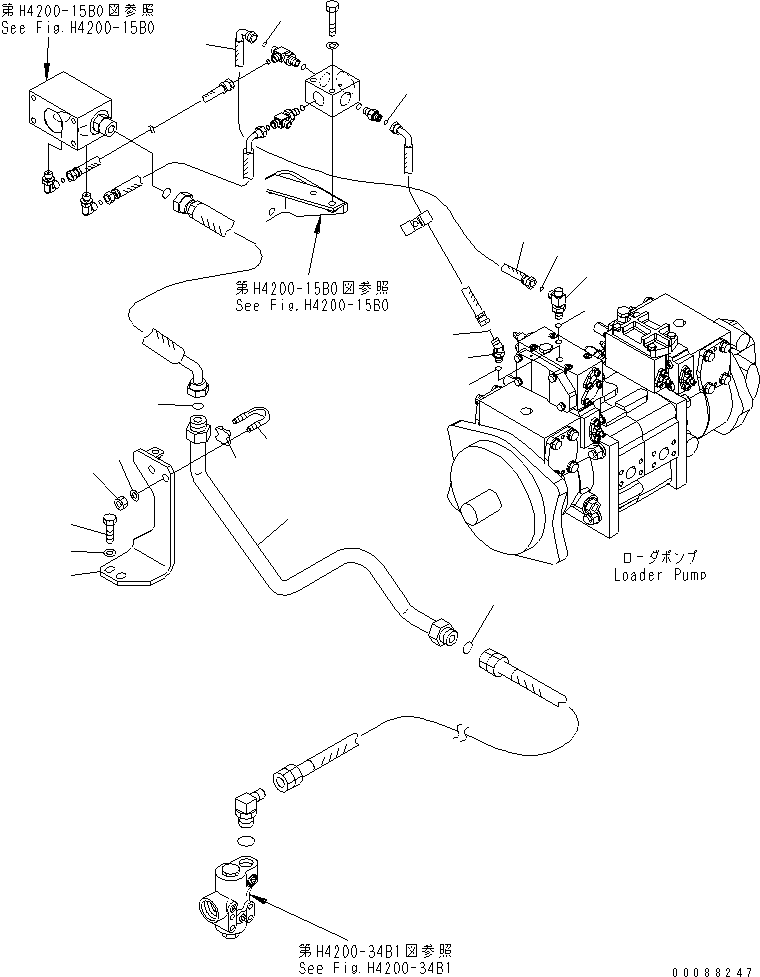 第H4200-15B0図参照
See Fig.H4200-15B0

第H4200-15B0図参照
See Fig.H4200-15B0

ローダポンプ
Loader Pump

第H4200-34B1図参照
See Fig.H4200-34B1

00088247