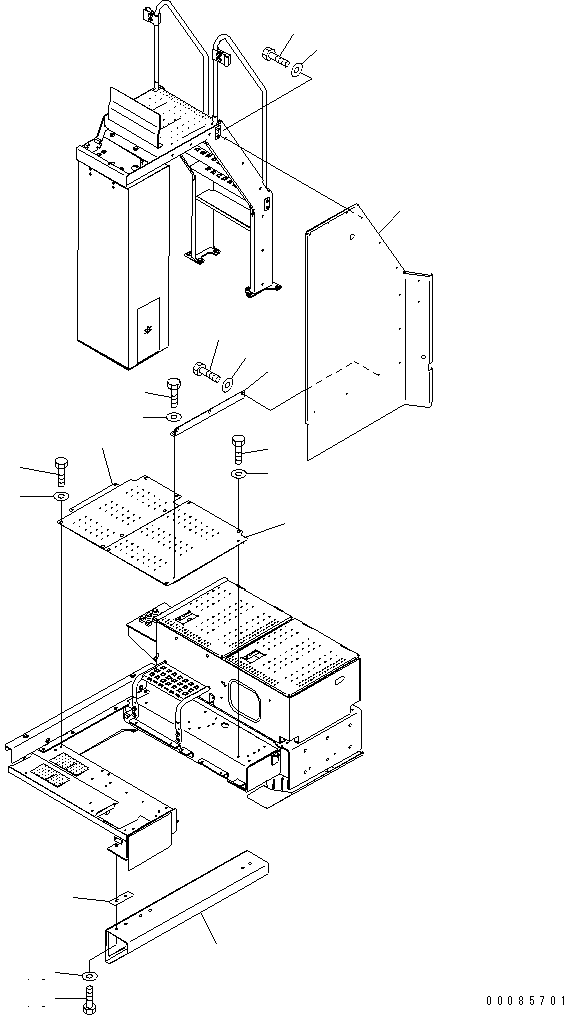 00085701