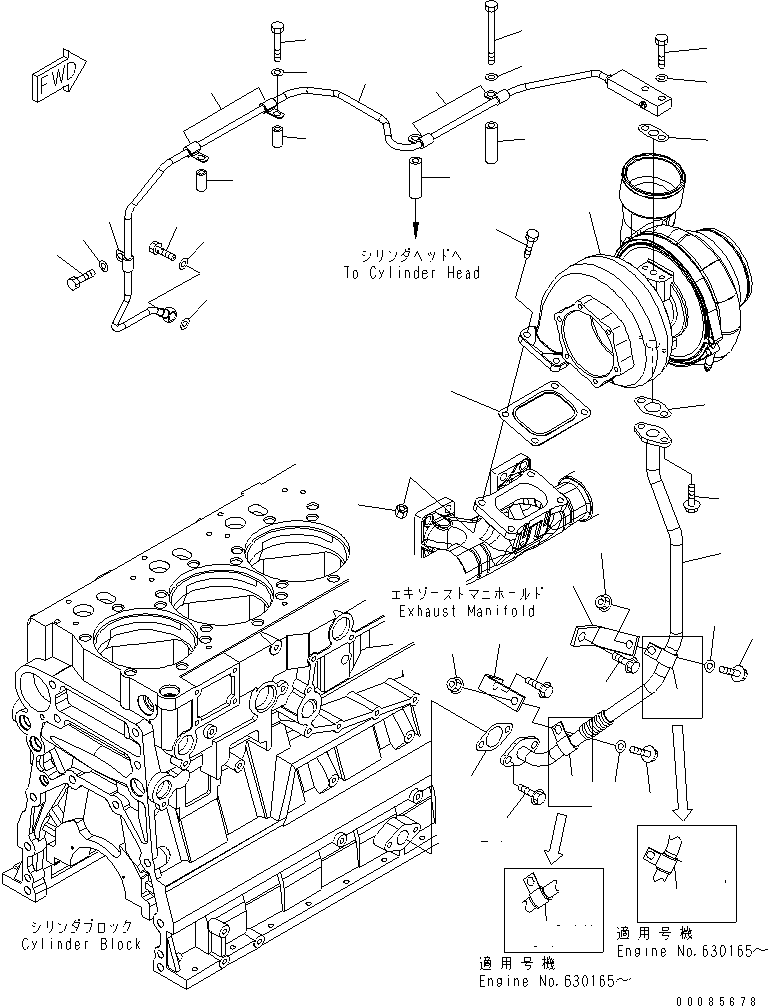 FWD

シリンダヘッドへ
To Cylinder Head

エキゾーストマニホールド
Exhaust Manifold

シリンダブロック
Cylinder Block

適用号機
Engine No.630165～

適用号機
Engine No.630165～

00085678