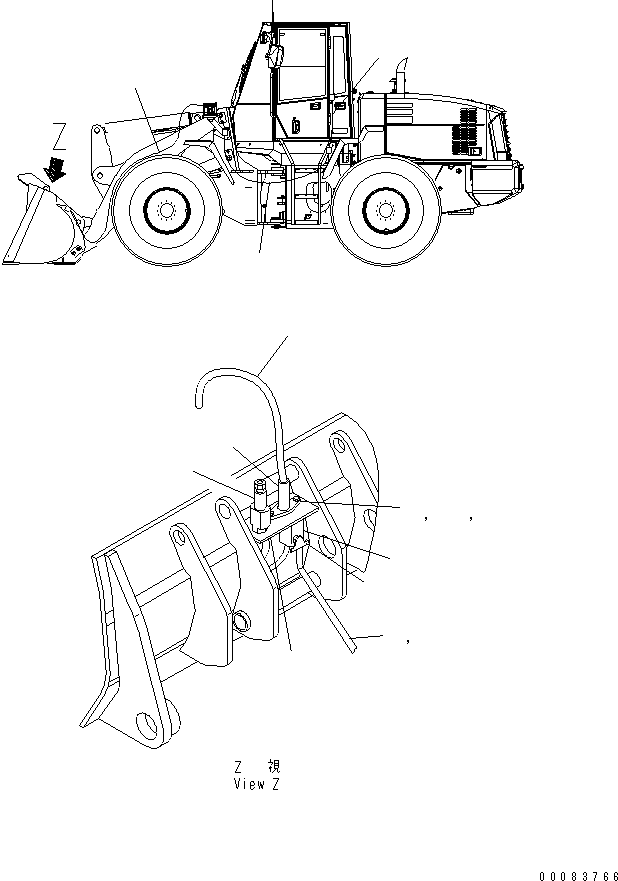 Z

, ,

,

Z 視
View Z

00083766