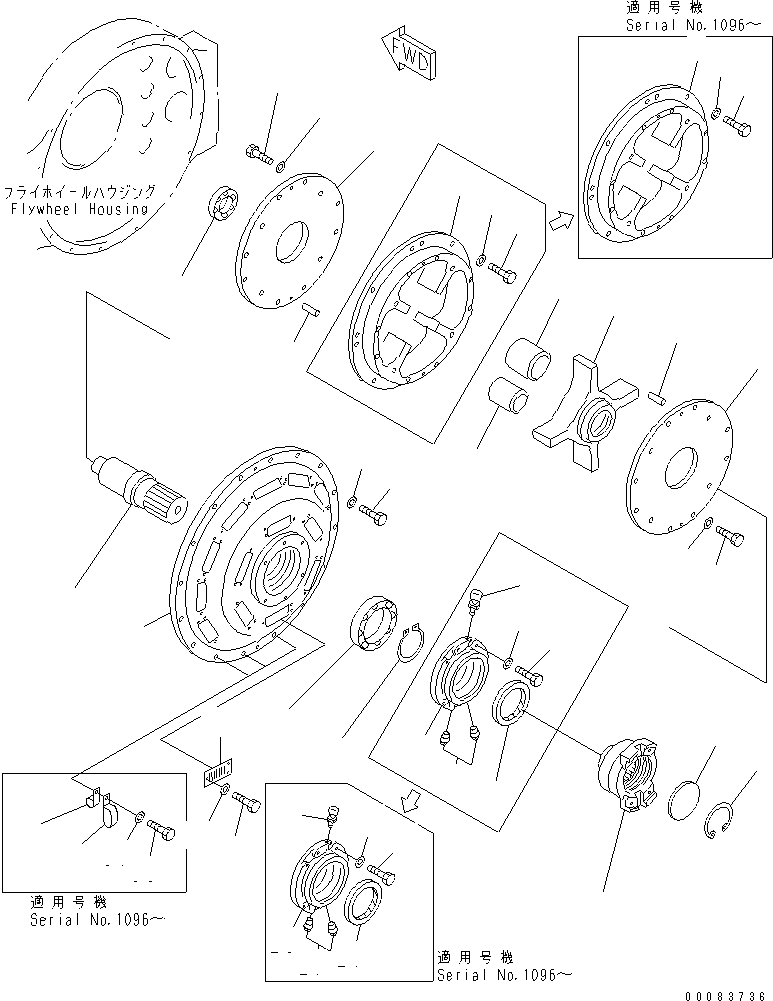 適用号機
Serial No.1096~

FWD

フライホイールハウジング
Flywheel Housing

適用号機
Serial No.1096~

適用号機
Serial No.1096~

00083736