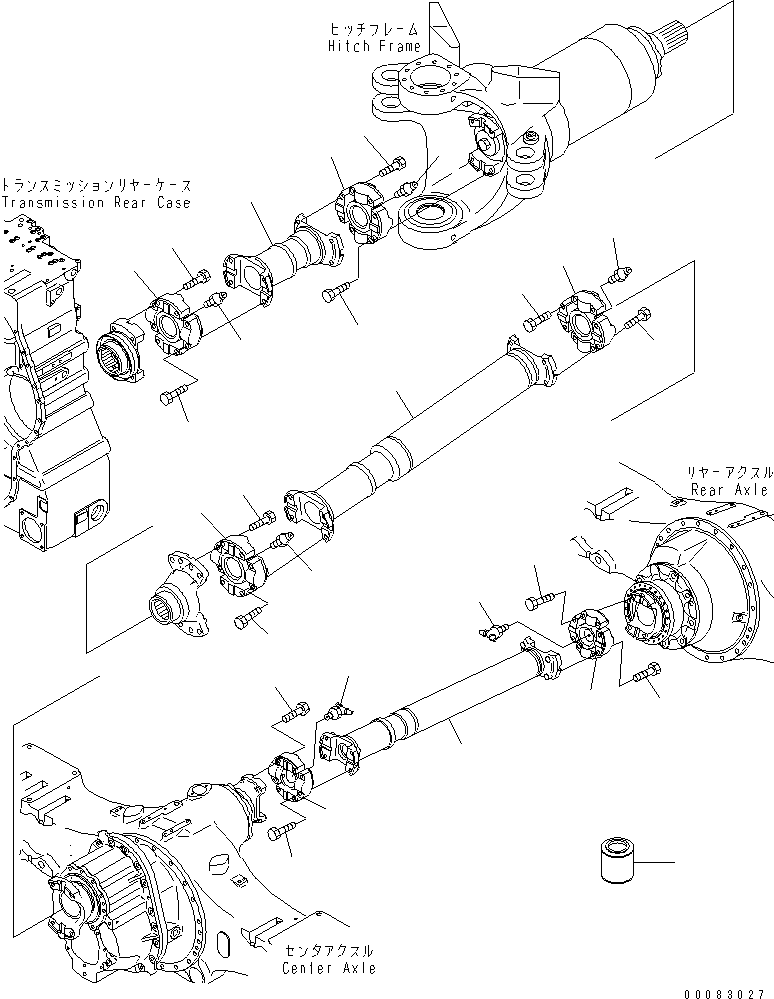 ヒッチフレーム
Hitch Frame

トランスミッションリヤーケース
Transmission Rear Case

リヤーアクスル
Rear Axle

センタアクスル
Center Axle

00083027