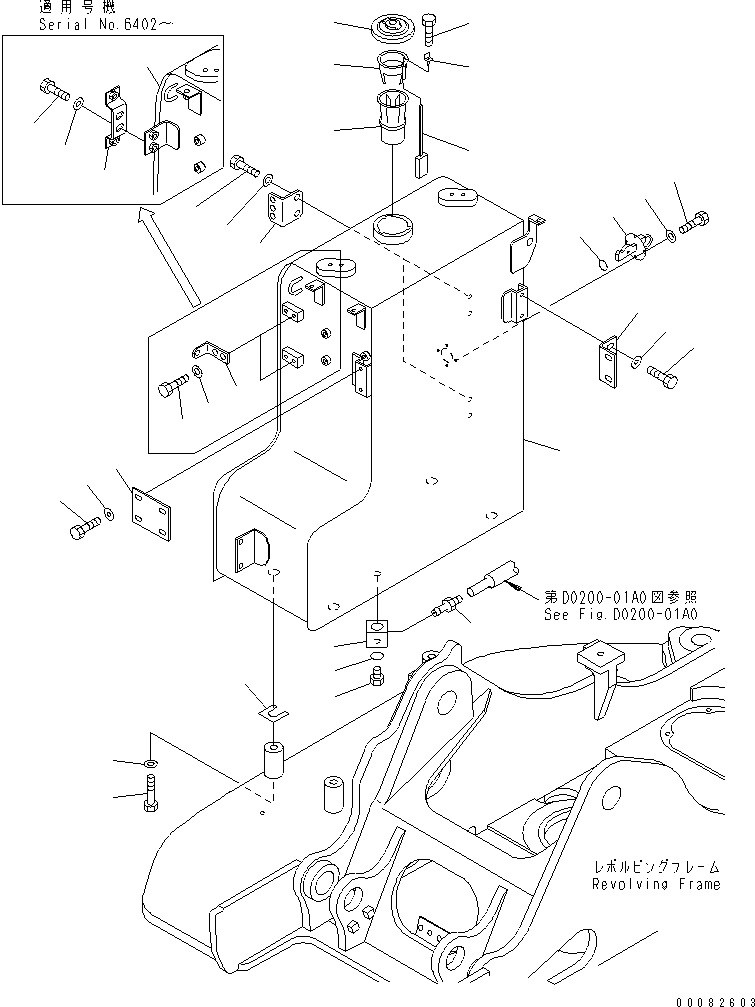 適用号機
Serial No.6402~

第D0200-01A0図参照
See Fig.D0200-01A0

レボルビングフレーム
Revolving Frame

00082603