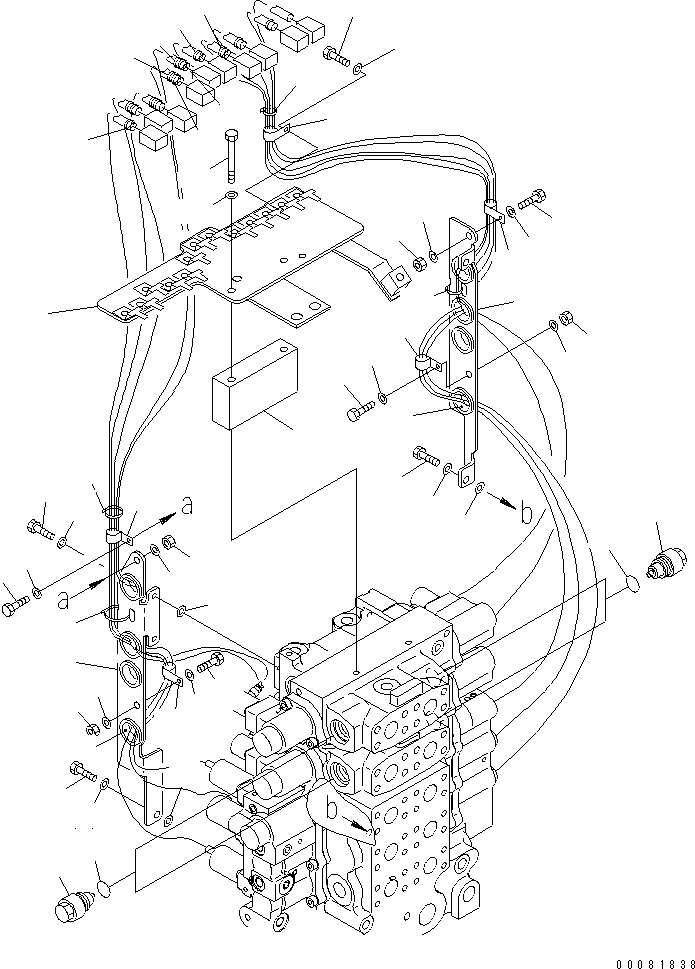 a
b
a
b
00081838