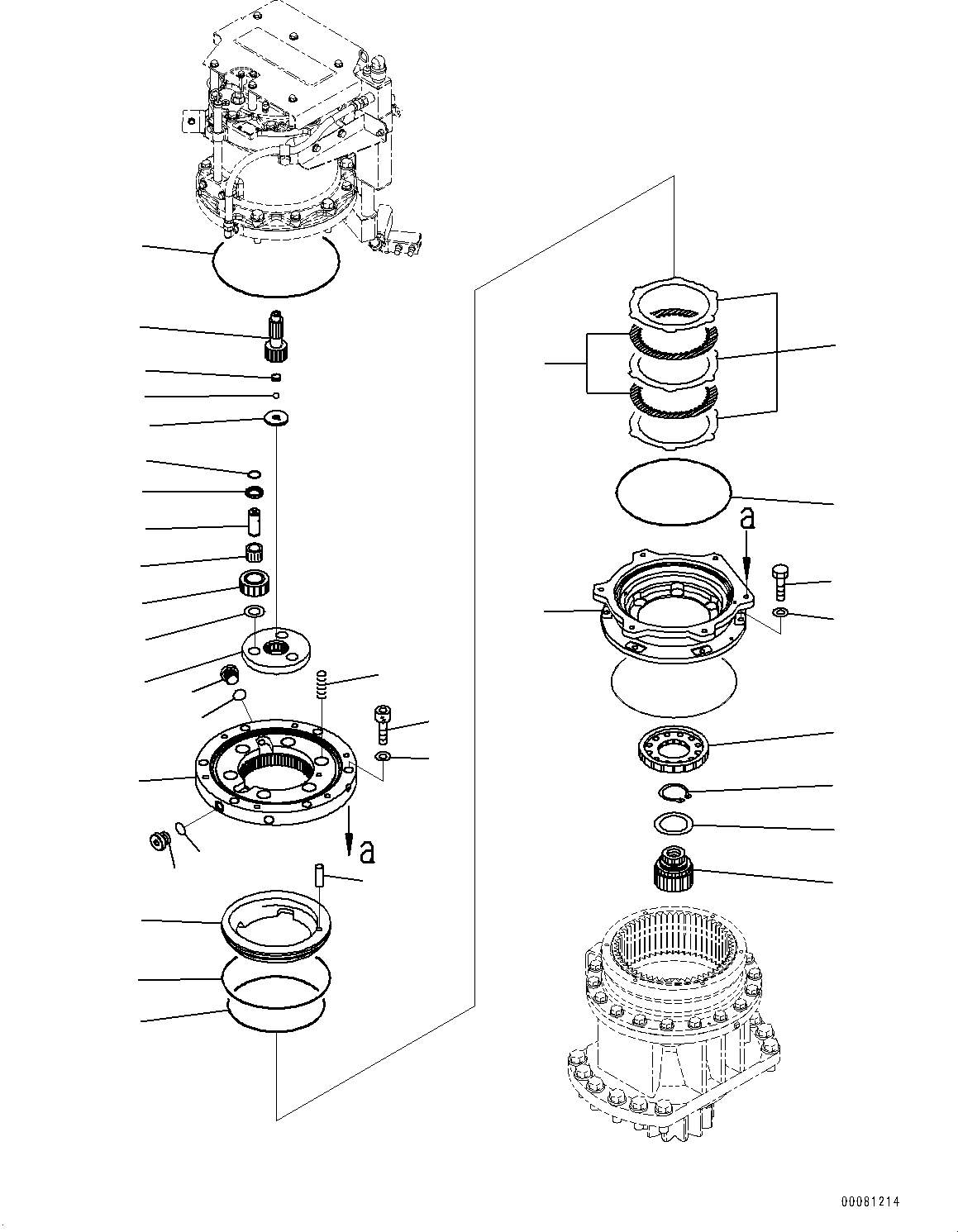 a

a

00081214