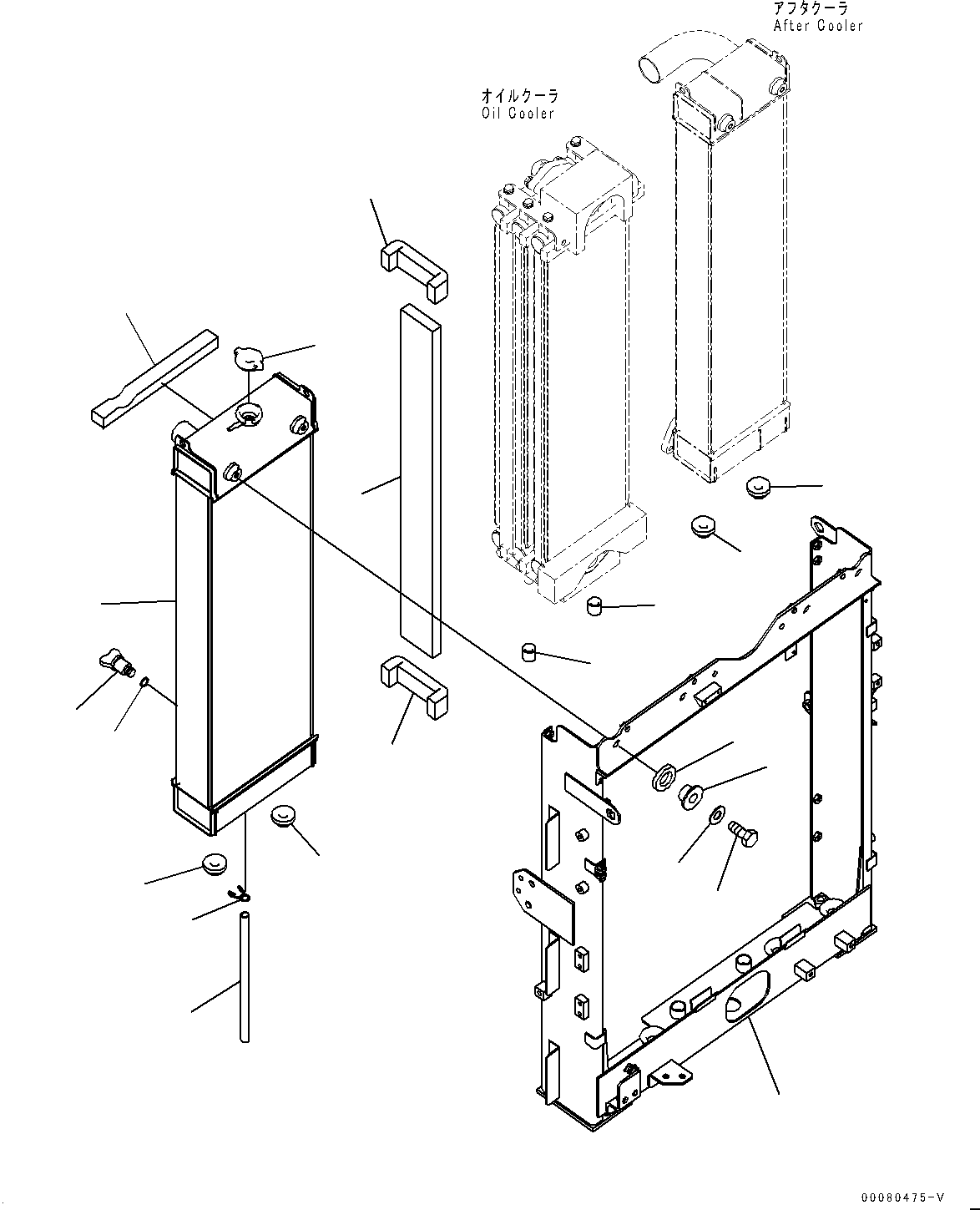 アフタクーラ
After Cooler

オイルクーラ
Oil Cooler

00080475-V