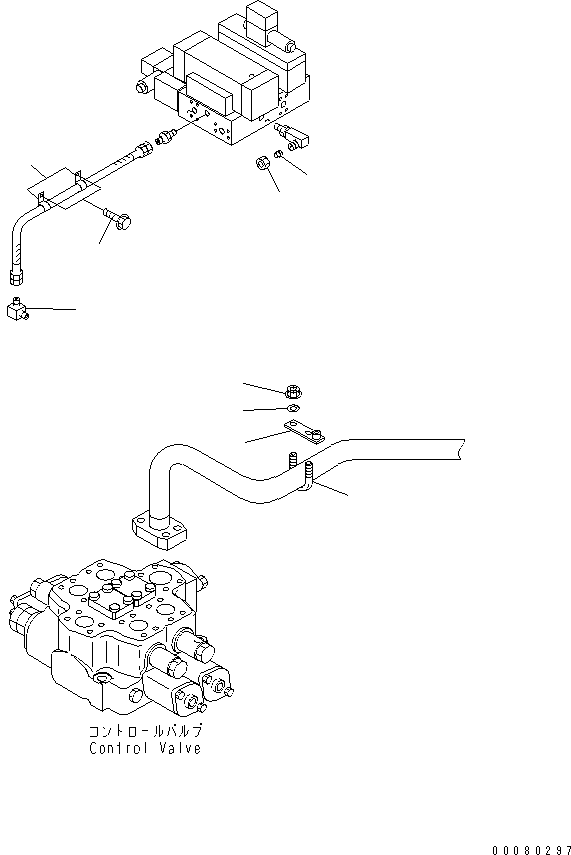 コントロールバルブ
Control Valve

00080297