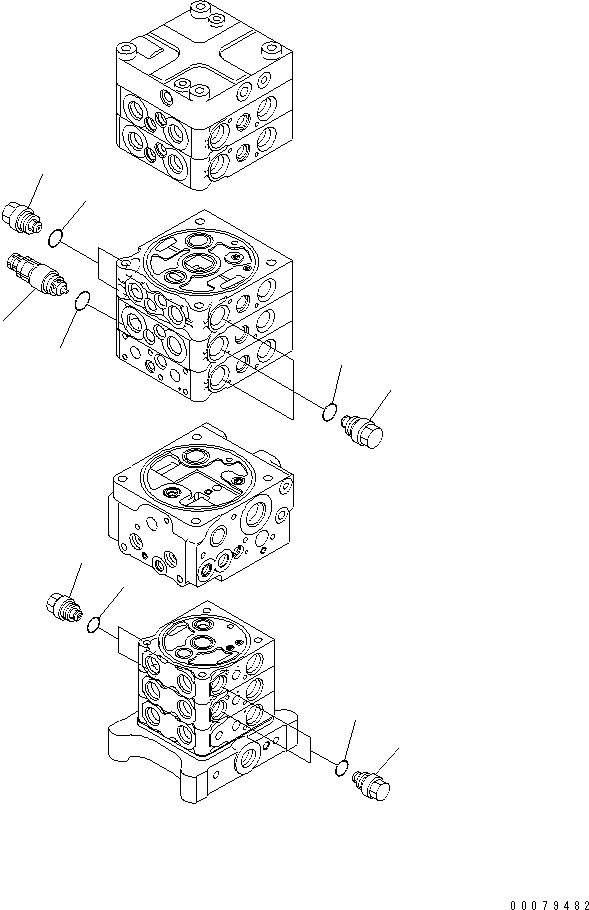 00079482