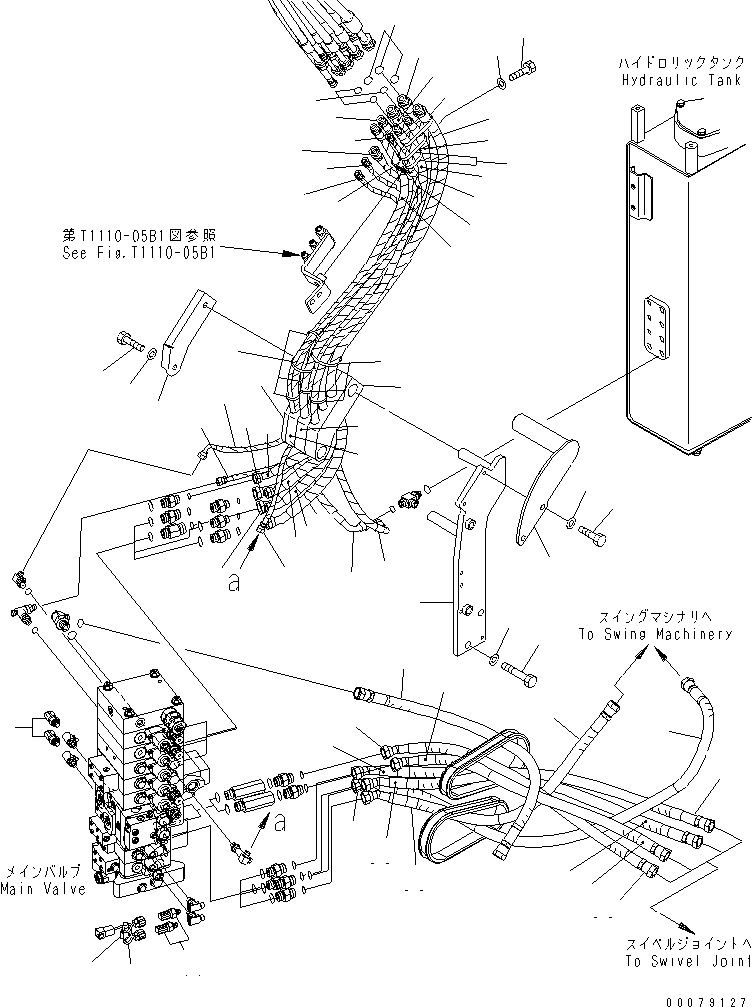 ハイドロリックタンク
Hydraulic Tank

第T1110-05B1図参照
See Fig.T1110-05B1

a

スイングマシナリへ
To Swing Machinery

a

メインバルブ
Main Valve

スイベルジョイントへ
To Swivel Joint

00079127