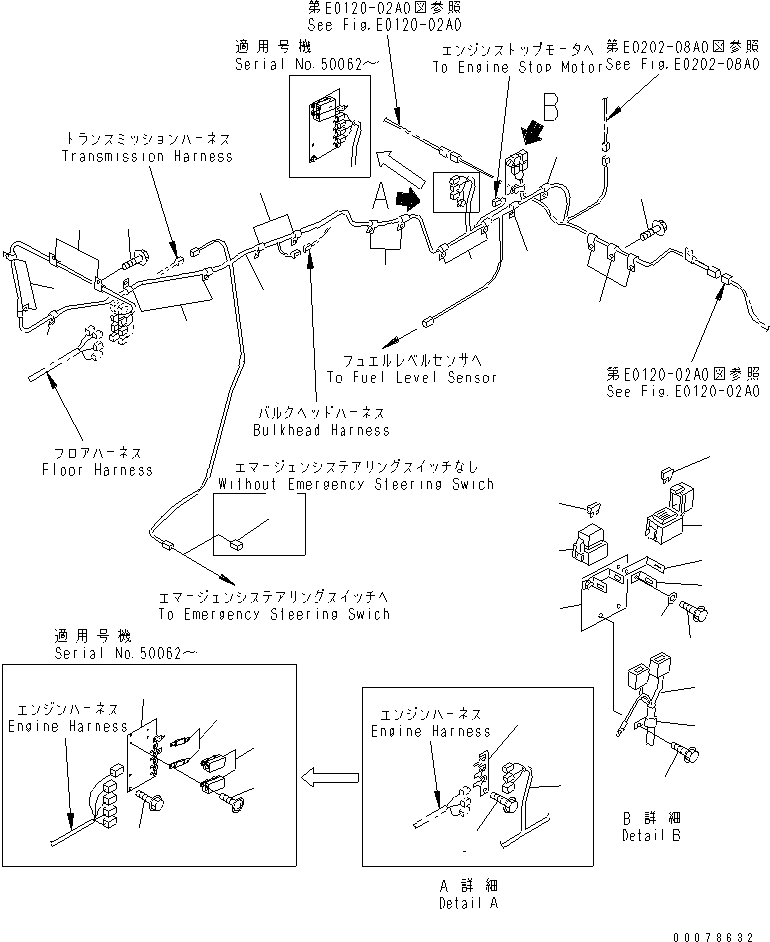 第E0120-02A0図参照
See Fig.E0120-02A0

適用号機
Serial No.50062～

エンジンストップモータへ
To Engine Stop Motor

第E0202-08A0図参照
See Fig.E0202-08A0

B

トランスミッションハーネス
Transmission Harness

A

フュエルレベルセンサへ
To Fuel Level Sensor

第E0120-02A0図参照
See Fig.E0120-02A0

バルクヘッドハーネス
Bulkhead Harness

フロアハーネス
Floor Harness

エマージェンシステアリングスイッチなし
Without Emergency Steering Swich

エマージェンシステアリングスイッチへ
To Emergency Steering Swich

適用号機
Serial No.50062～

エンジンハーネス
Engine Harness

エンジンハーネス
Engine Harness

B 詳細
Detail B

A 詳細
Detail A

00078632