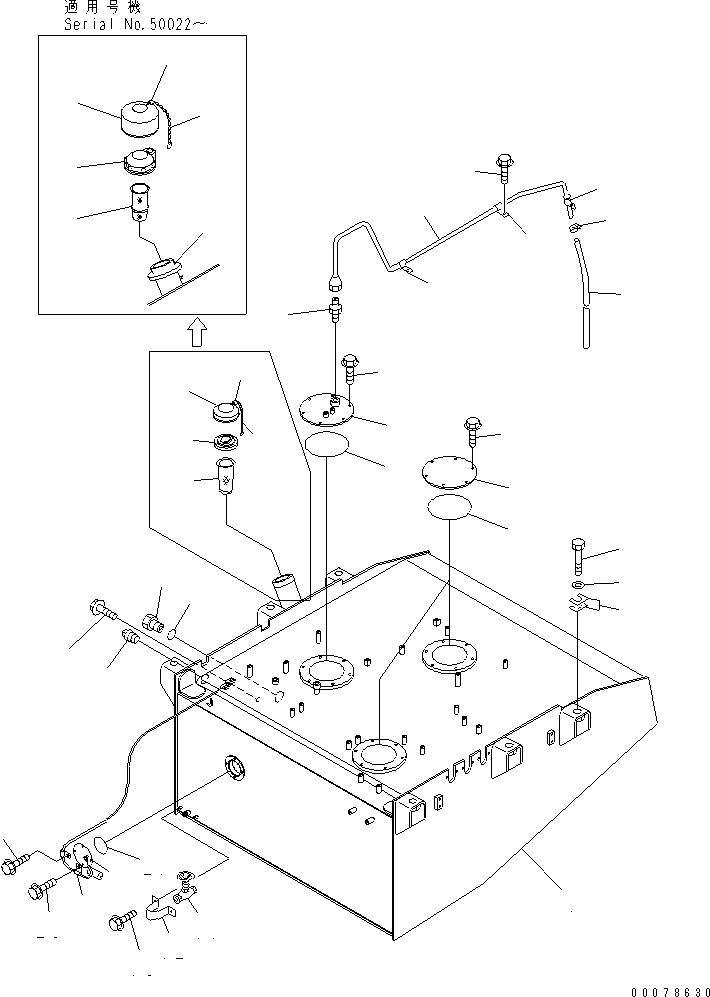 適用号機
Serial No.50022～

00078630