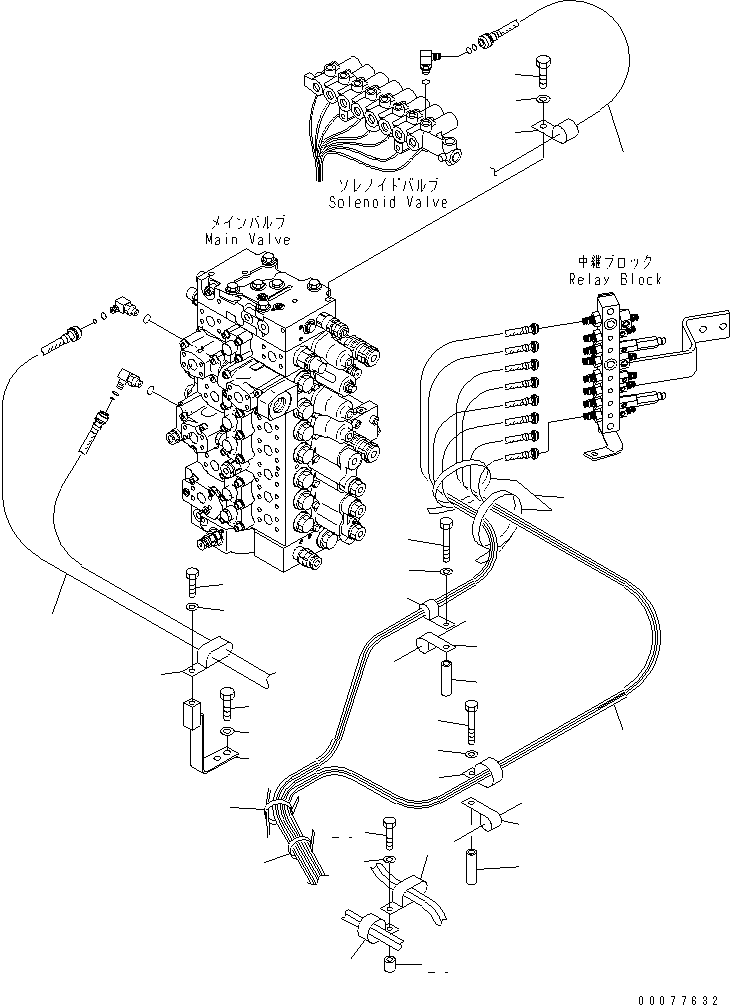 ソレノイドバルブ
Solenoid Valve

メインバルブ
Main Valve

中継ブロック
Relay Block

00077632