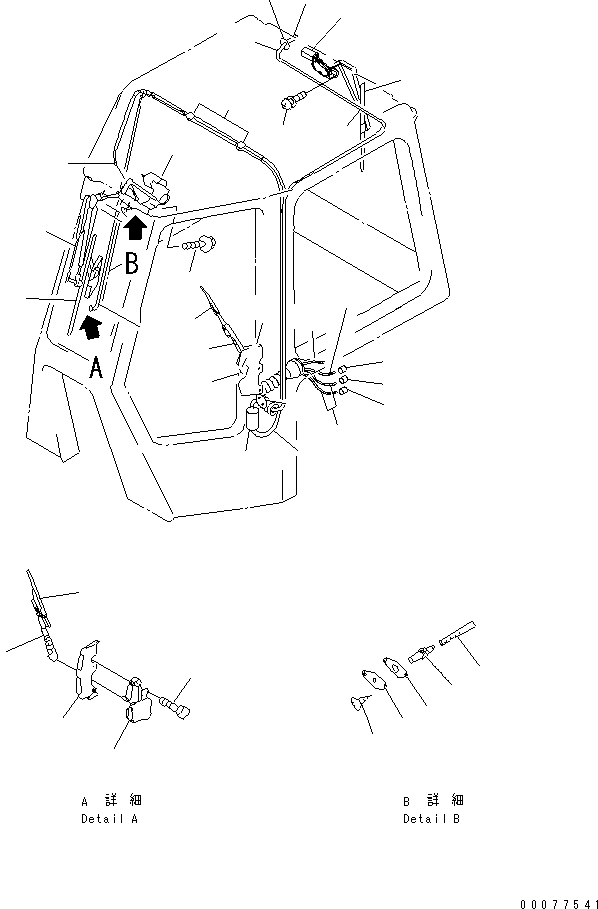 B

A

A 詳 細
Detail A

B 詳 細
Detail B

00077541