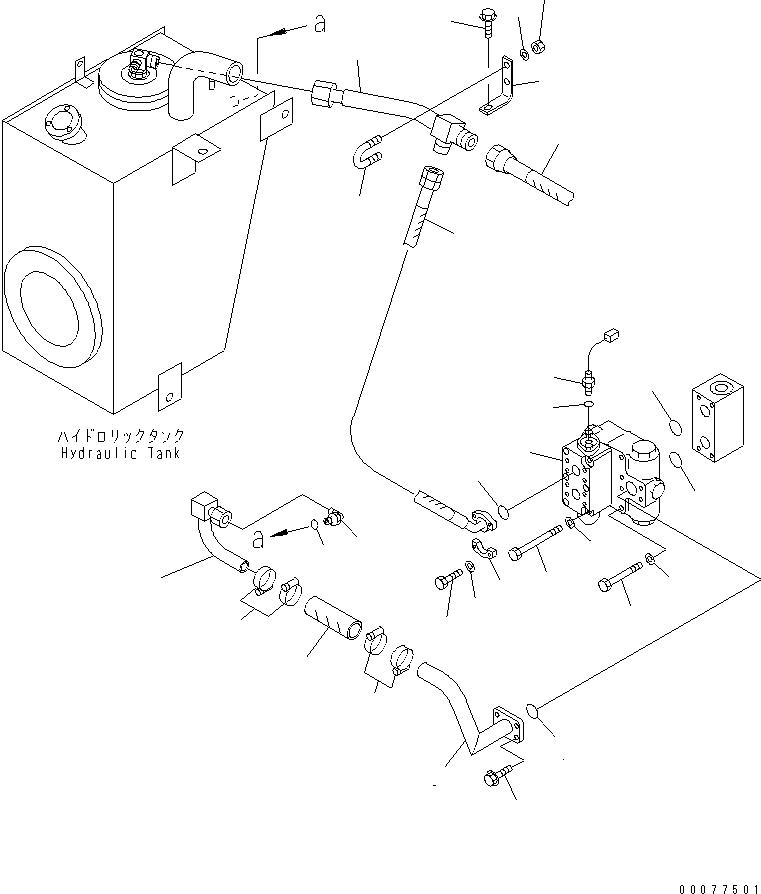 a

ハイドロリックタンク
Hydraulic Tank

a

00077501