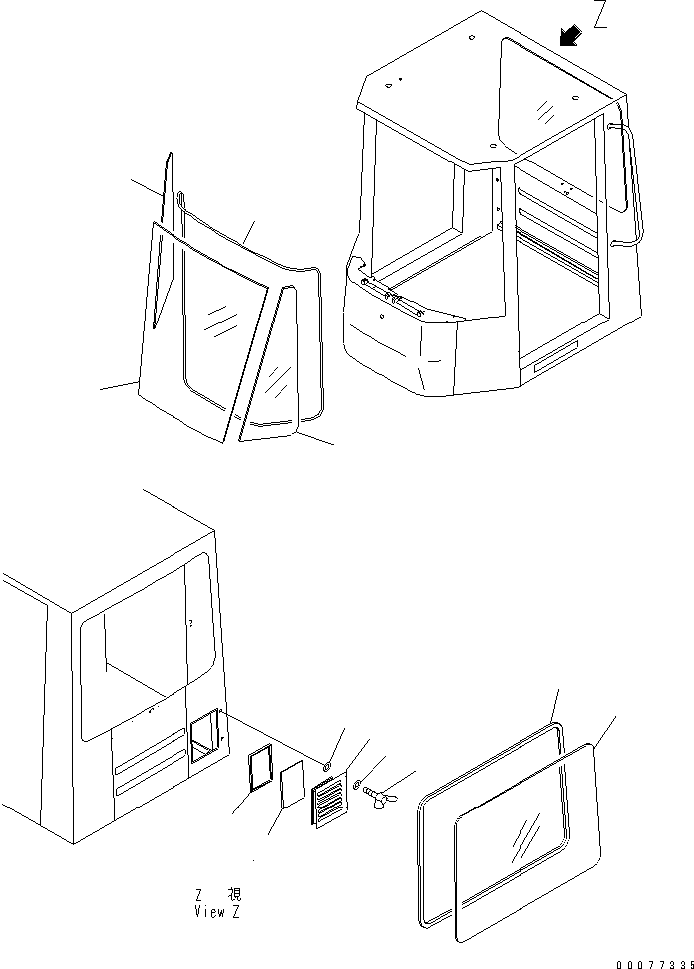 Z

Z 視
View Z

00077335