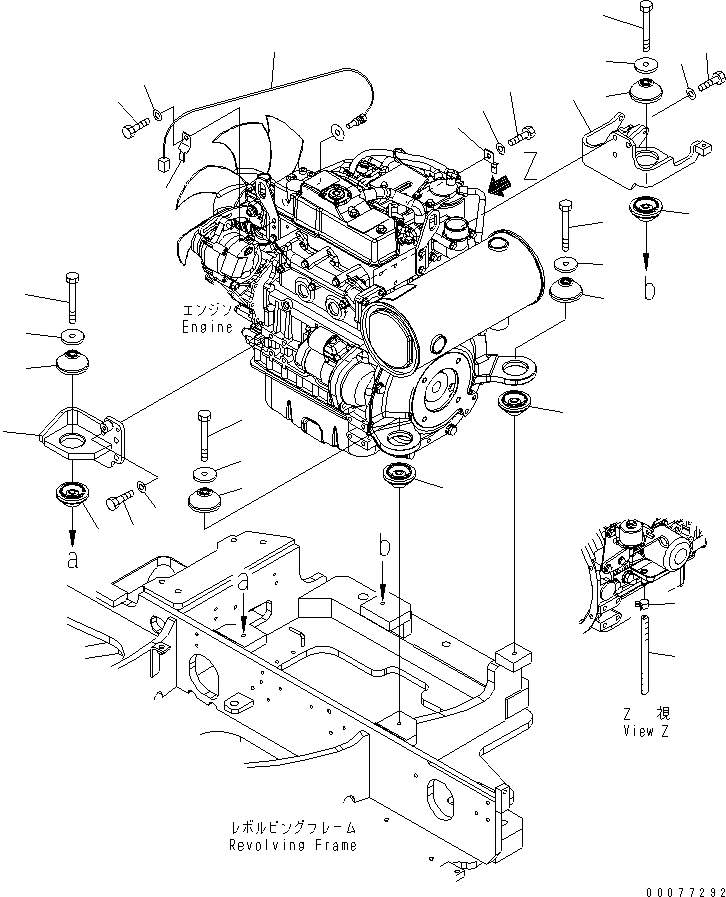 Z

b

エンジン
Engine

a

b

a

Z 視
View Z

レボルビングフレーム
Revolving Frame

00077292