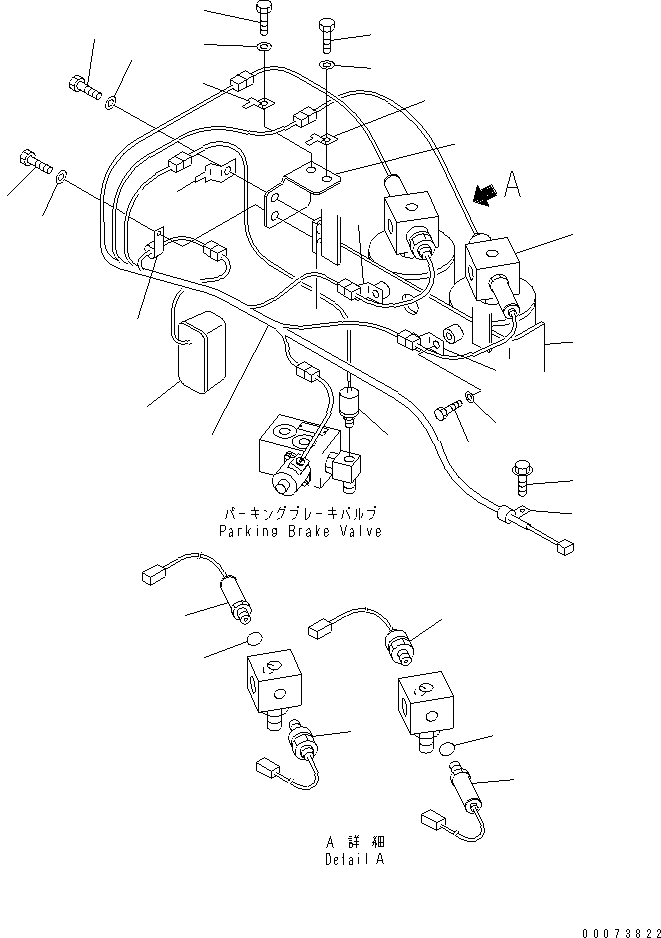 A

パーキングブレーキバルブ
Parking Brake Valve

A 詳 細
Detail A

00073822