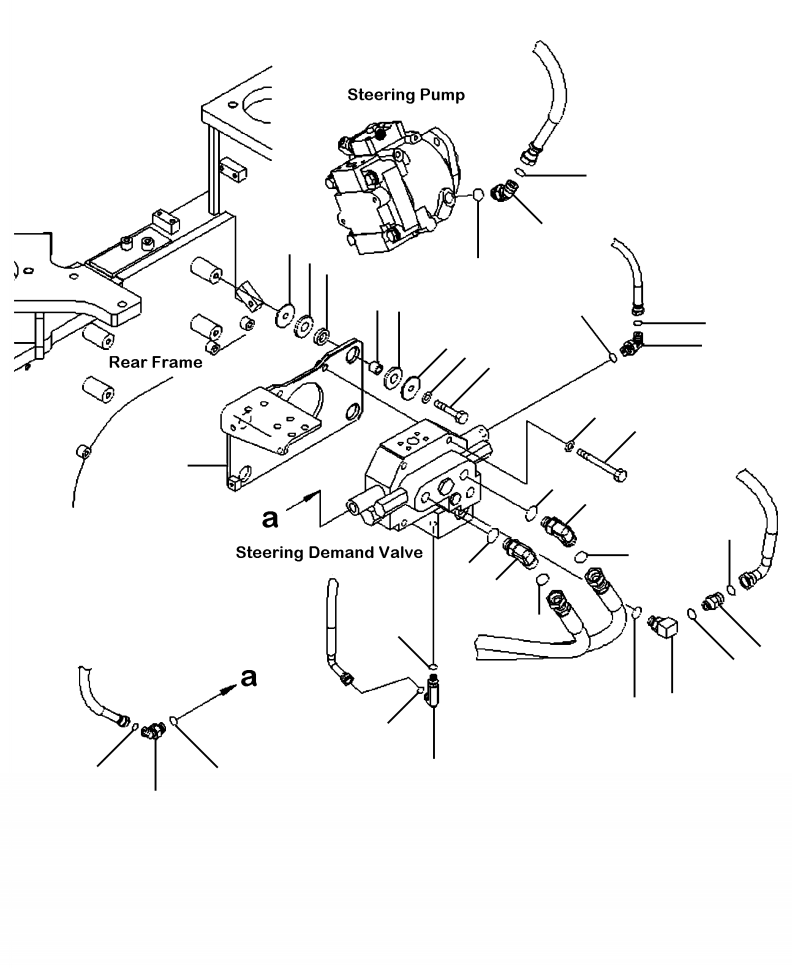 Steering Pump

Rear Frame

a

Steering Demand Valve

a