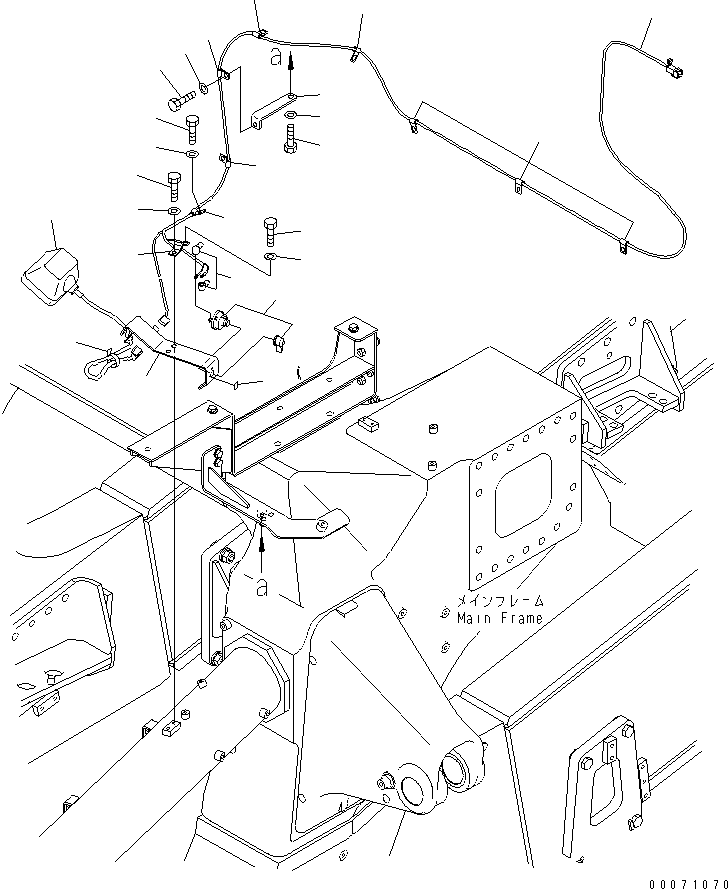 a

a

メインフレーム
Main Frame

00071070