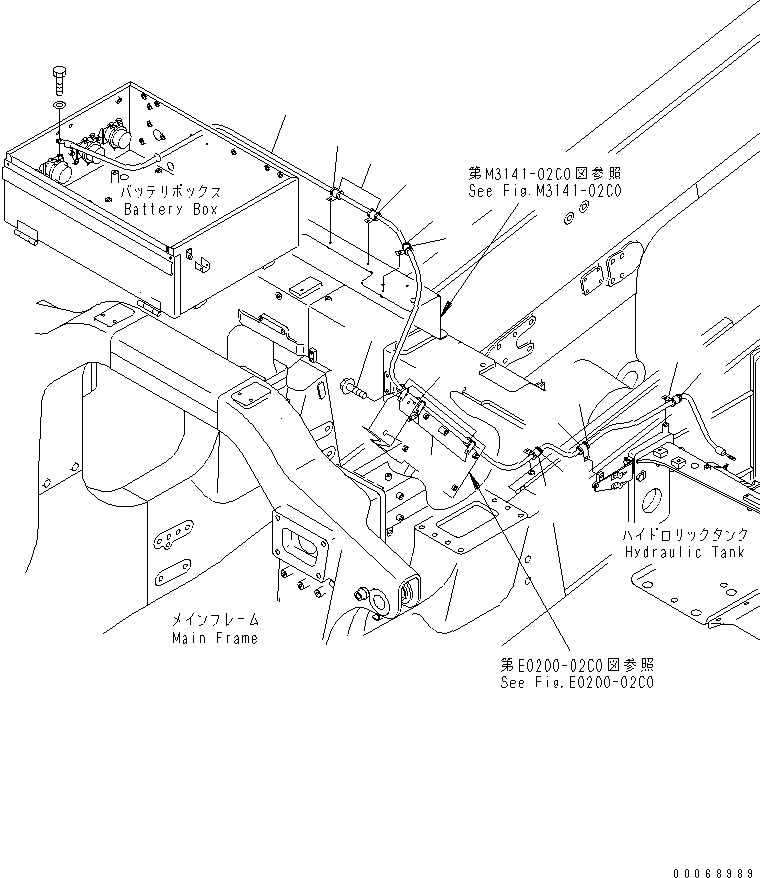 バッテリボックス
Battery Box

第M3141-02C0図参照
See Fig.M3141-02C0

ハイドロリックタンク
Hydraulic Tank

メインフレーム
Main Frame

第E0200-02C0図参照
See Fig.E0200-02C0

00068989