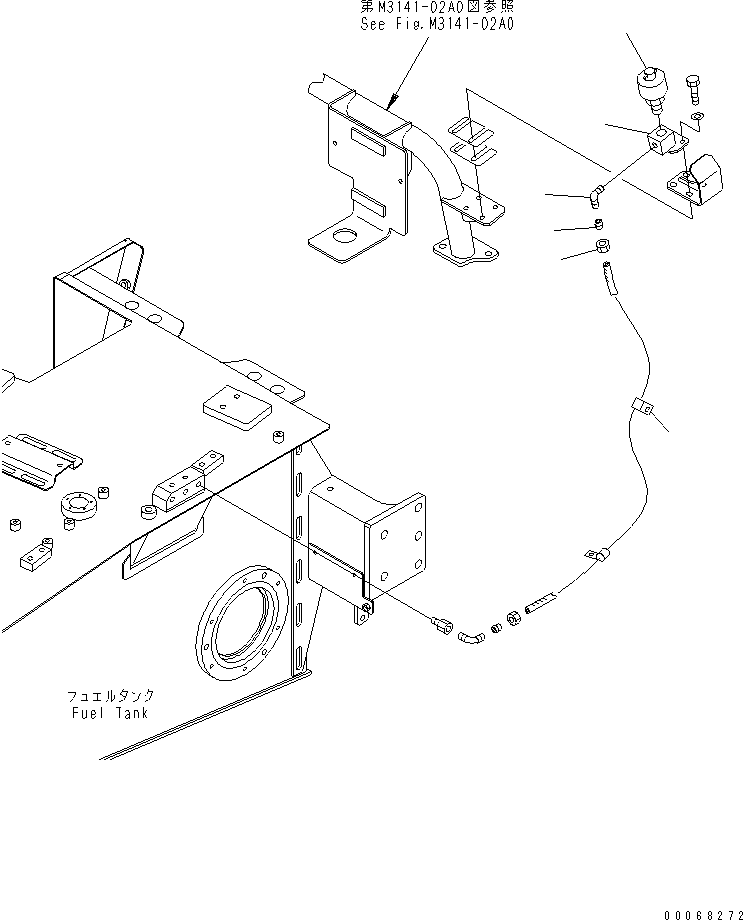 第M3141-02A0図参照
See Fig.M3141-02A0

フュエルタンク
Fuel Tank

00068272