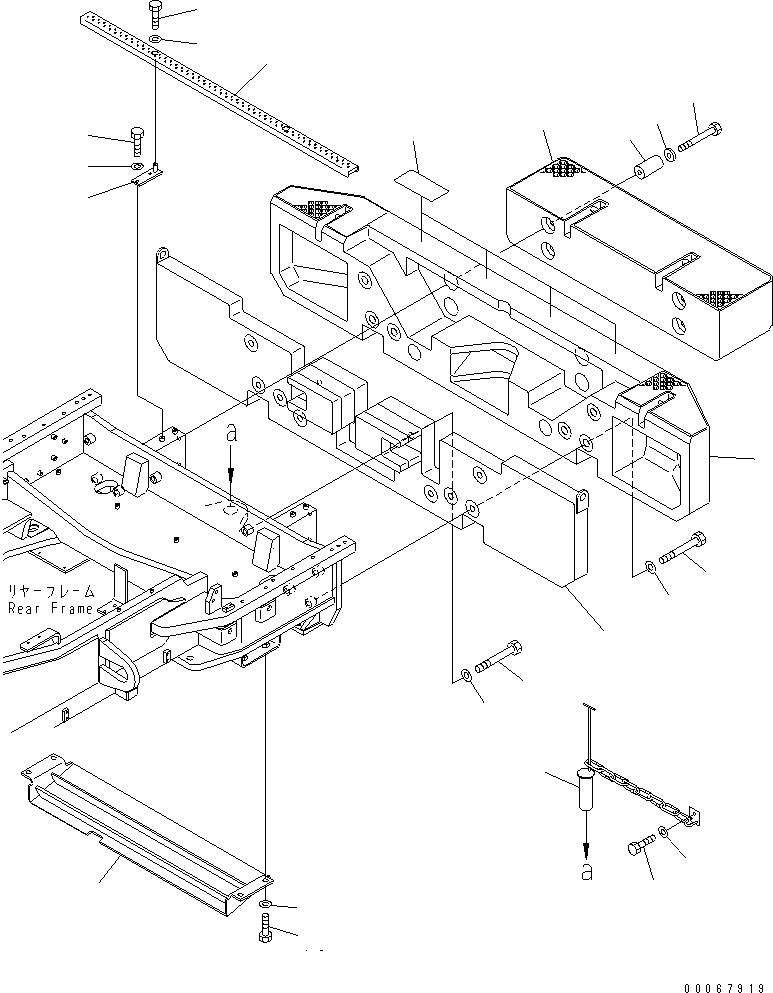 a

リヤーフレーム
Rear Frame

a

00067919