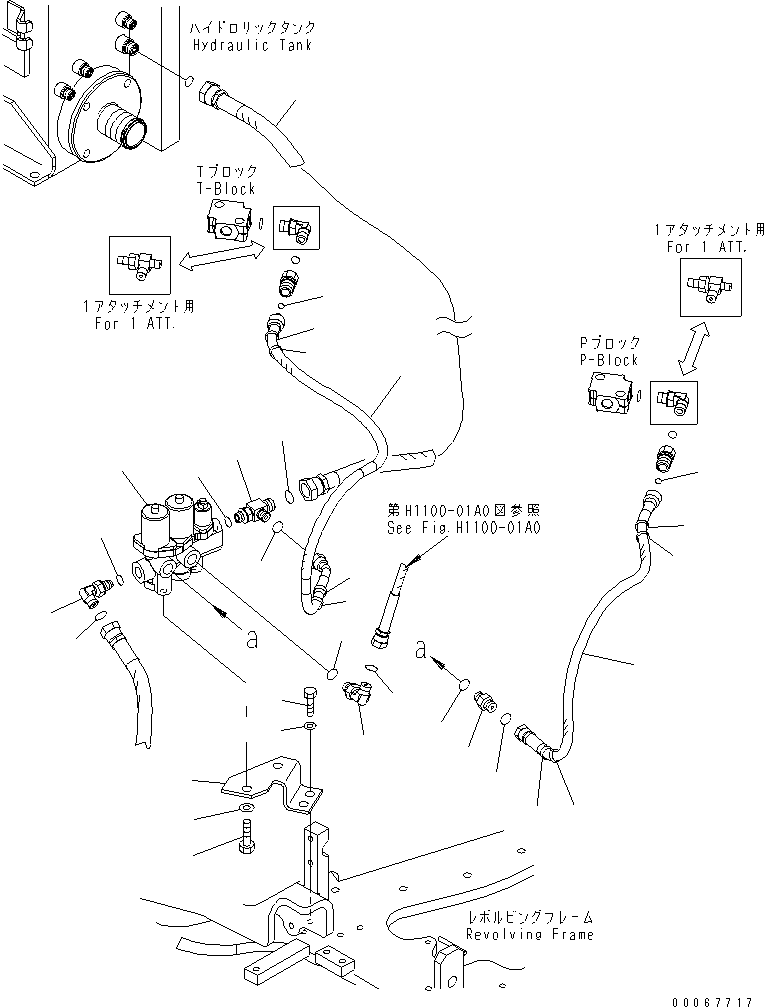 ハイドロリックタンク
Hydraulic Tank

Tブロック
T-Block

1アタッチメント用
For 1 ATT.

1アタッチメント用
For 1 ATT.

Pブロック
P-Block

第H1100-01A0図参照
See Fig.H1100-01A0

a

a

レボルビングフレーム
Revolving Frame

00067717