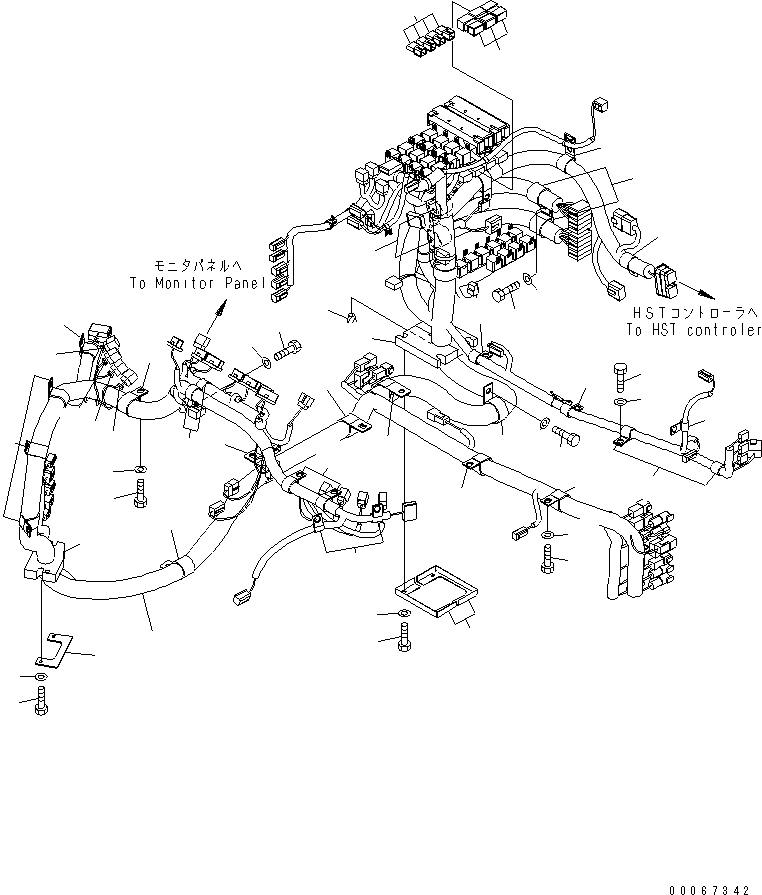 モニタパネルへ
To Monitor Panel

HSTコントローラへ
To HST controler

00067342