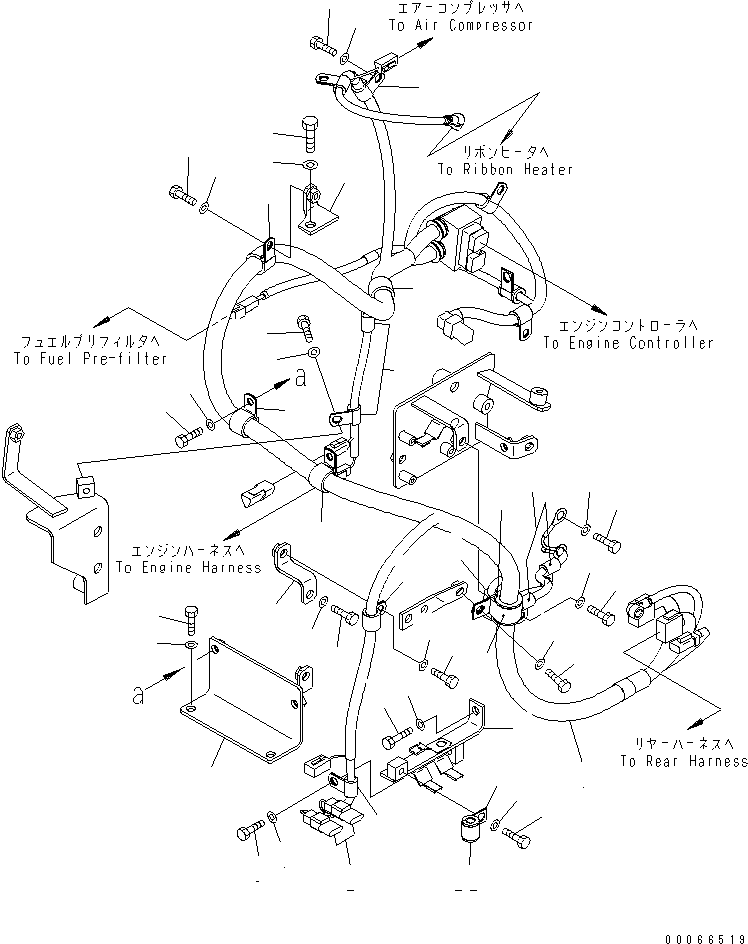 エアーコンプレッサへ
To Air Compressor

リボンヒータへ
To Ribbon Heater

フュエルプリフィルタへ
To Fuel Pre-filter

エンジンコントローラへ
To Engine Controller

a

エンジンハーネスへ
To Engine Harness

a

リヤーハーネスへ
To Rear Harness

00066519