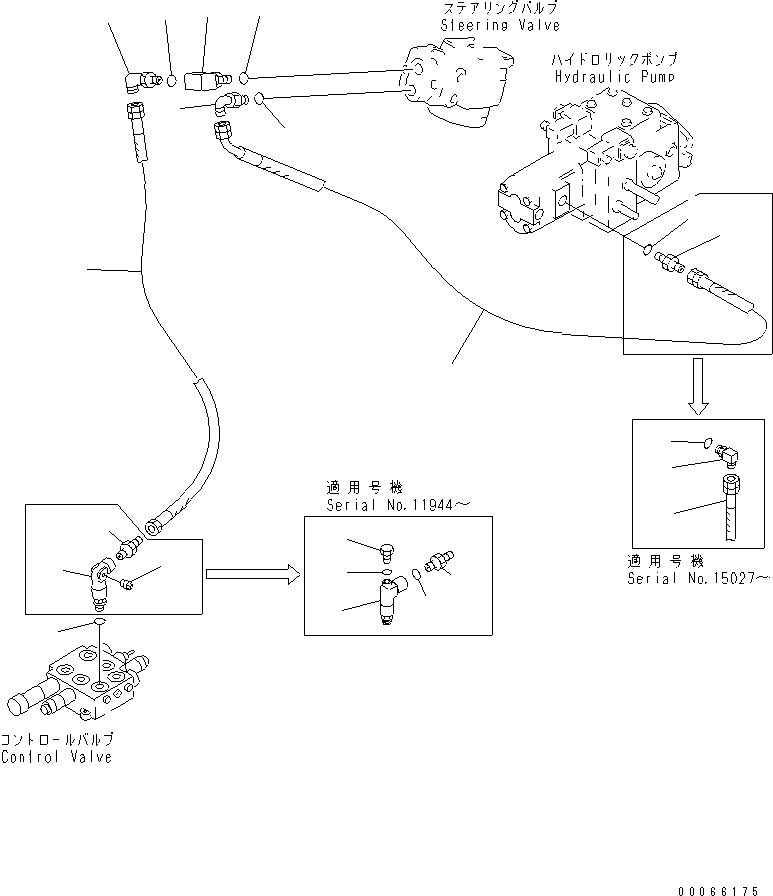 ステアリングバルブ
Steering Valve

ハイドロリックポンプ
Hydraulic Pump

適用号機
Serial No.11944～

適用号機
Serial No.15027～

コントロールバルブ
Control Valve

00066175