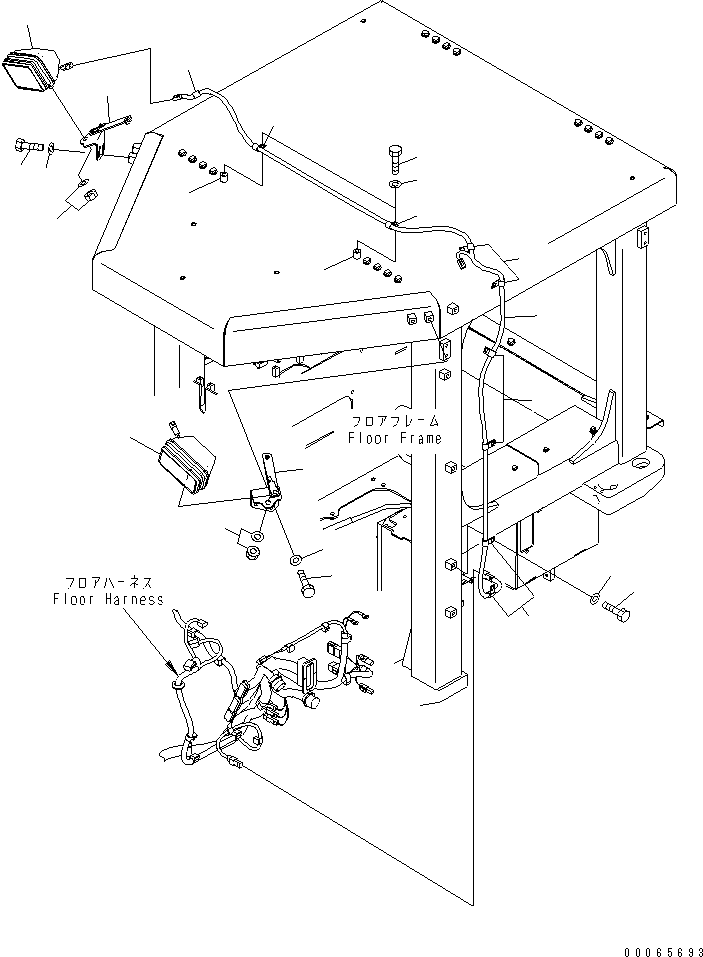 フロアフレーム
Floor Frame

フロアハーネス
Floor Harness

00065693