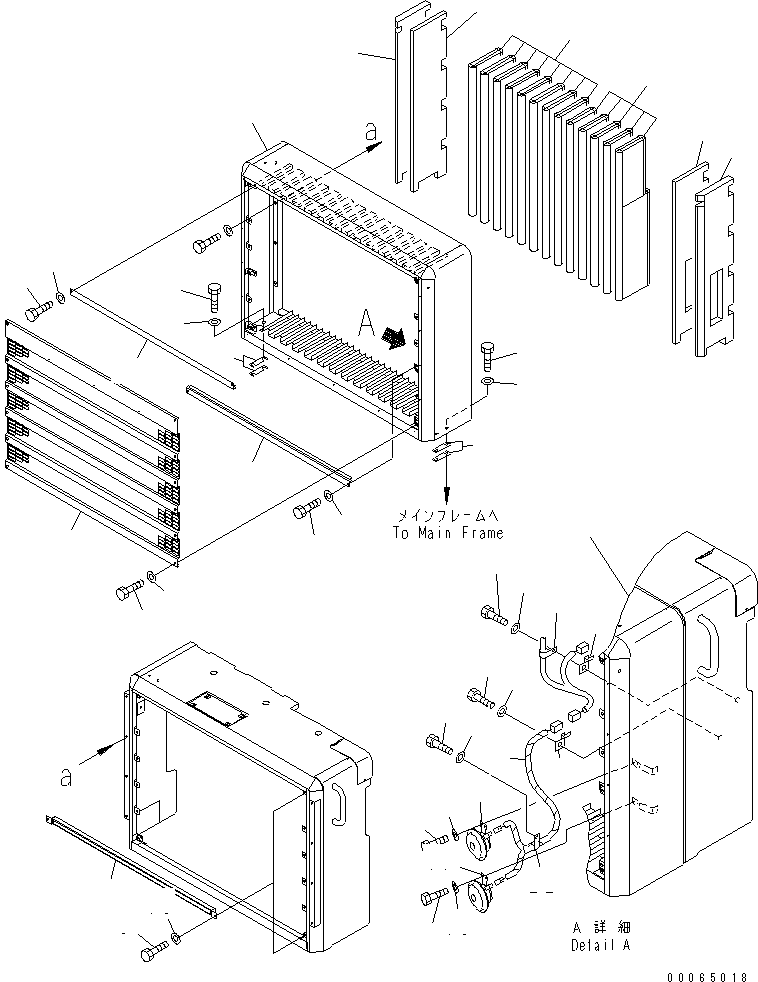 a

A

メインフレームへ
To Main Frame

a

A 詳細
Detail A

00065018