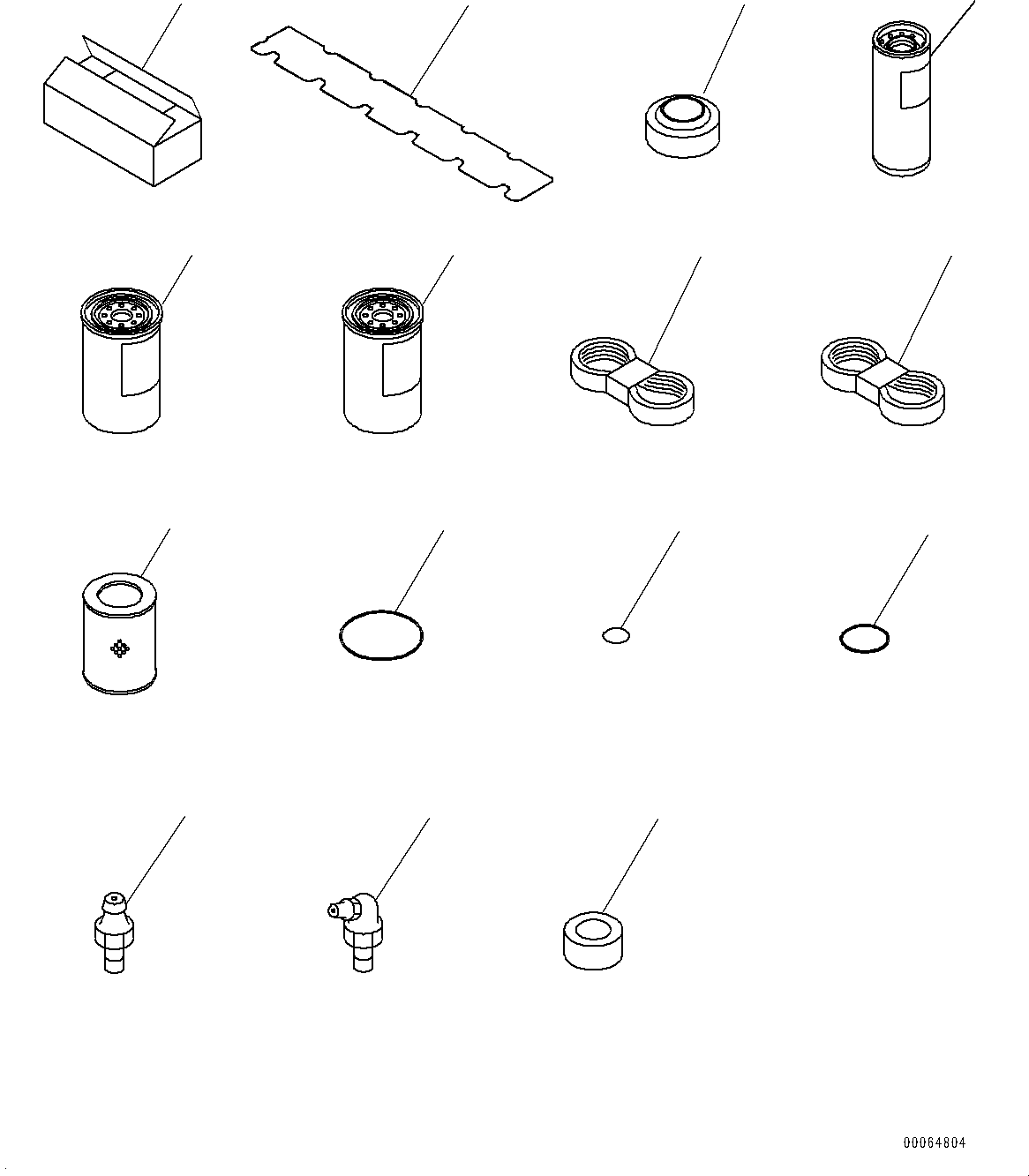 00064804