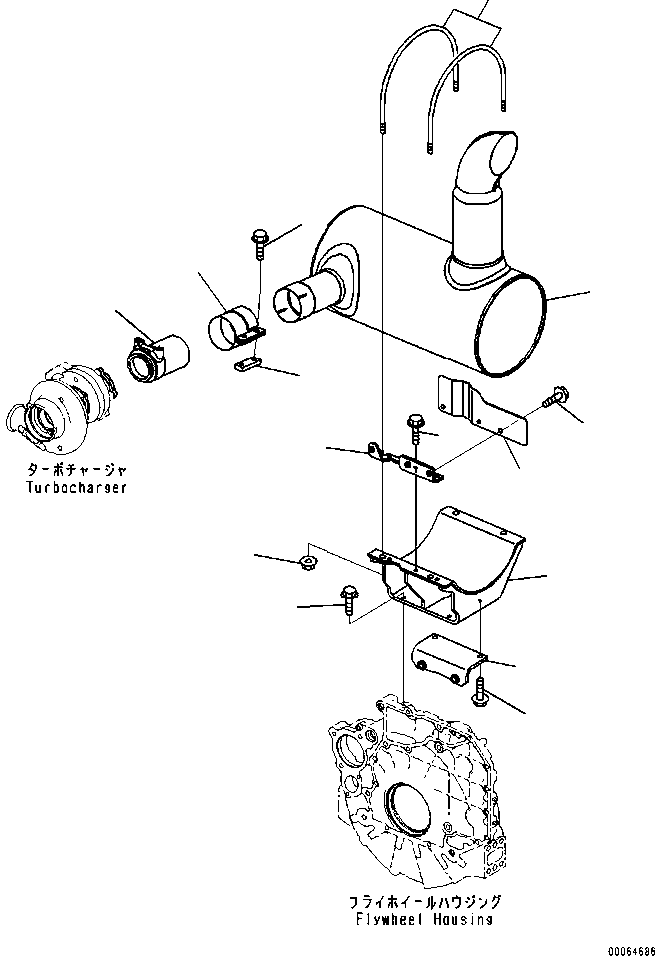 ターボチャージャ
Turbocharger

フライホイールハウジング
Flywheel Housing

00064686