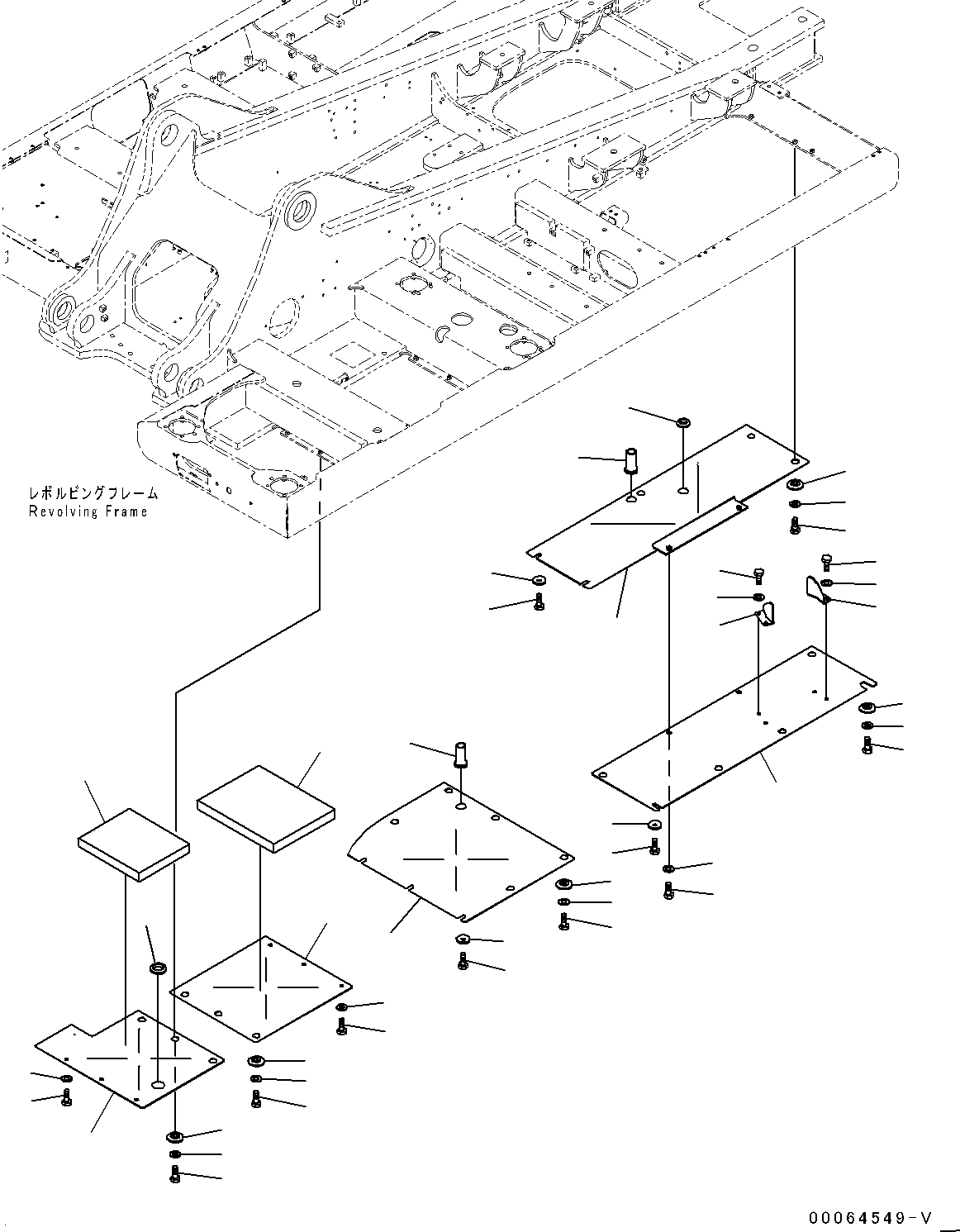 レボルビングフレーム
Revolving Frame

00064549-V