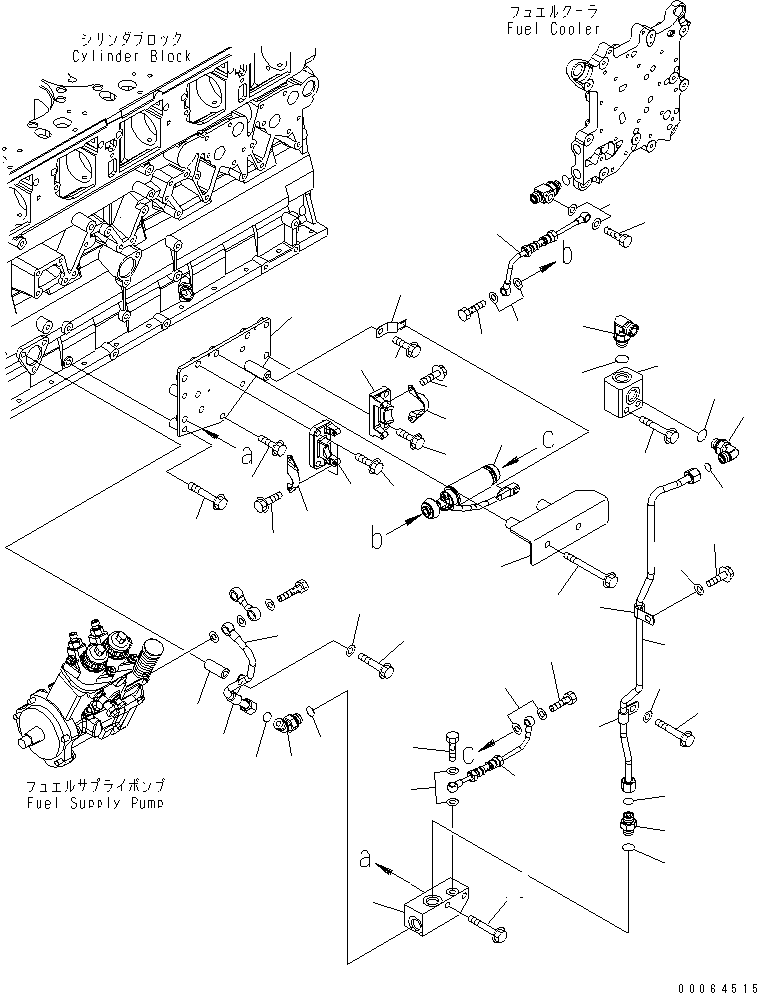 シリンダブロック
Cylinder Block

フュエルクーラ
Fuel Cooler

b

a

c

b

フュエルサプライポンプ
Fuel Supply Pump

c

a

00064515